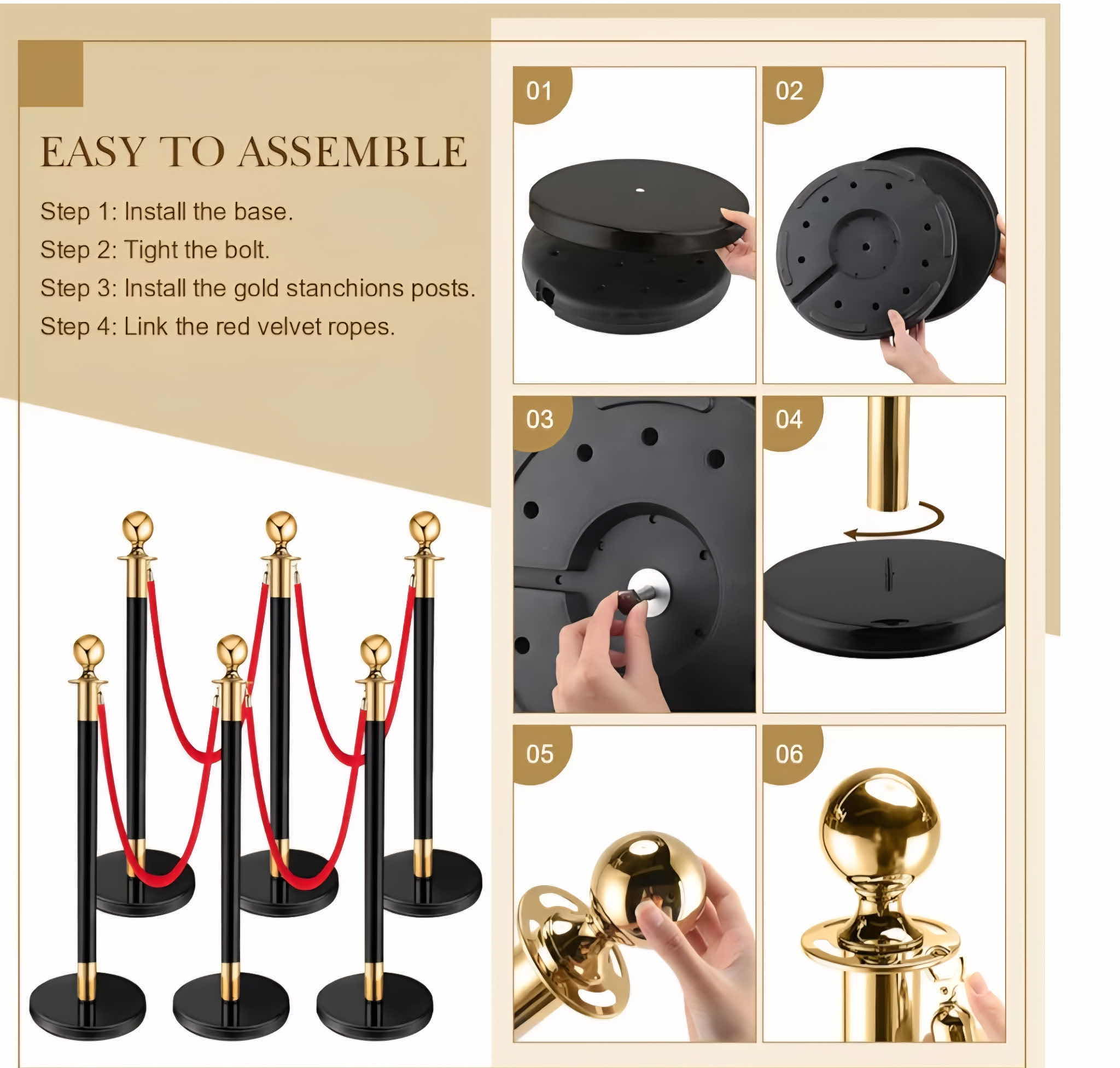 EASY TO ASSEMBLE

Step 1: Install the base.
Step 2: Tight the bolt.
Step 3: Install the gold stanchions posts.
Step 4: Link the red velvet ropes.

01

02

03

04

05

06