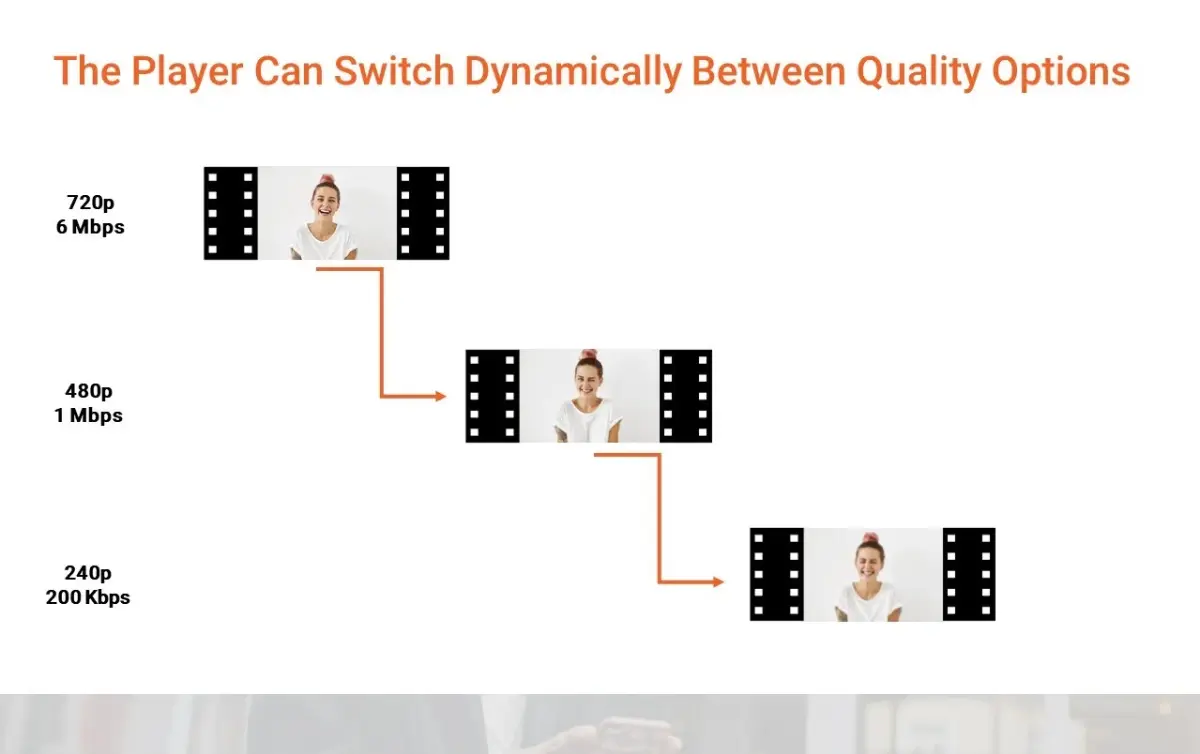 The Player Can Switch Dynamically Between Quality Options

720p
6 Mbps

480p
1 Mbps

240p
200 Kbps