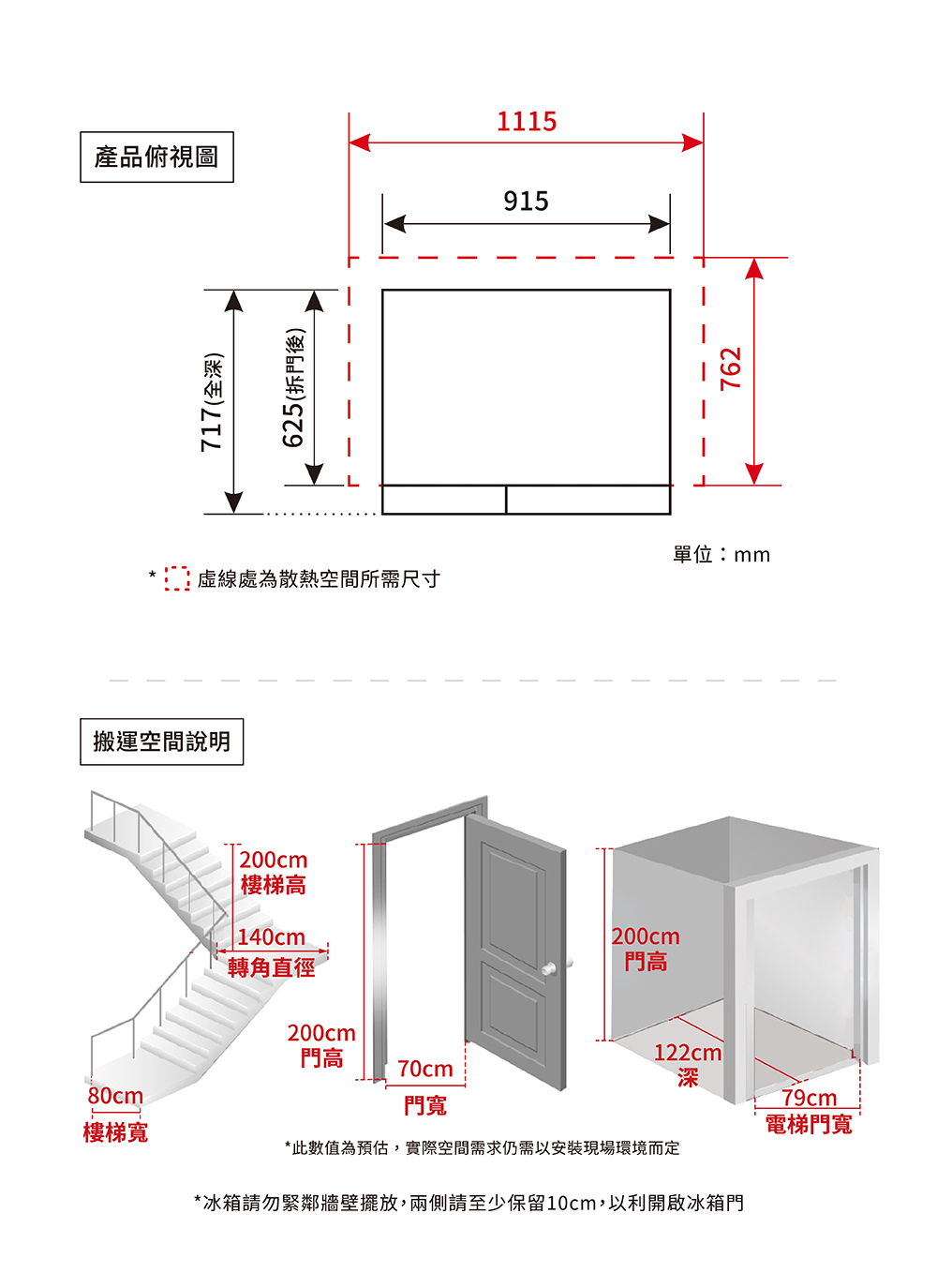 產品俯視圖

1115

915

717(全深)

625(拆門後)

762

單位：mm

* 虛線處為散熱空間所需尺寸

搬運空間說明

200cm
樓梯高

140cm
轉角直徑

80cm
樓梯寬

200cm
門高

70cm
門寬

200cm
門高

122cm
深

79cm
電梯門寬

*此數值為預估，實際空間需求仍需以安裝現場環境而定

*冰箱請勿緊鄰牆壁擺放，兩側請至少保留10cm，以利開啟冰箱門