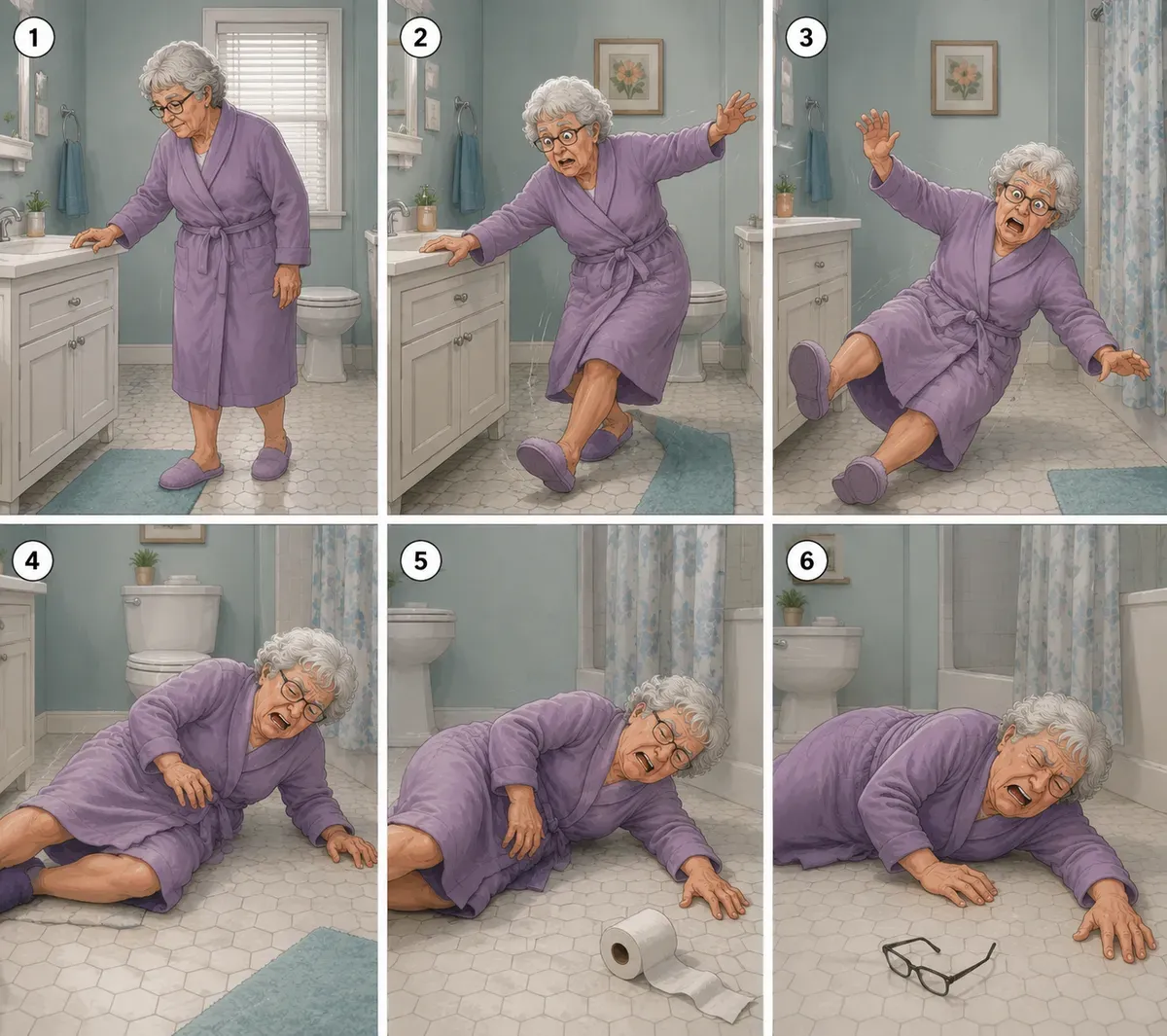 1

2

3

4

5

6