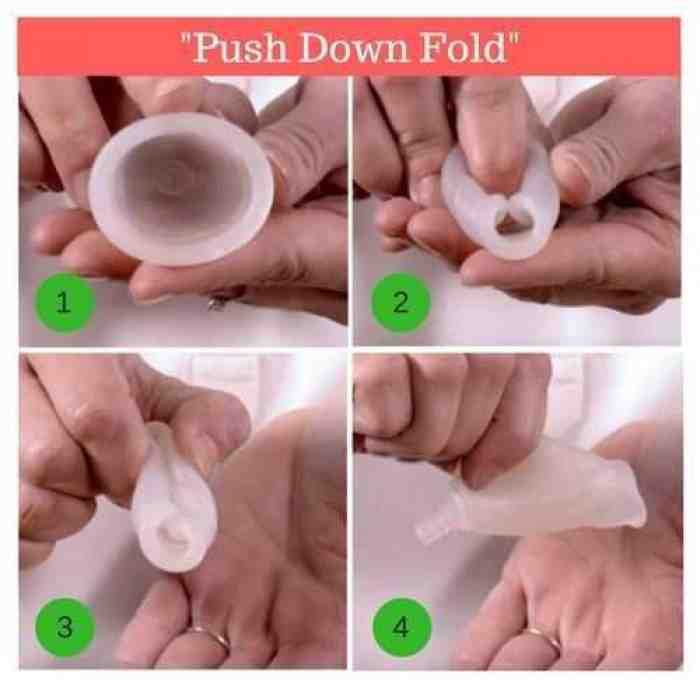 "Push Down Fold"

1

2

3

4