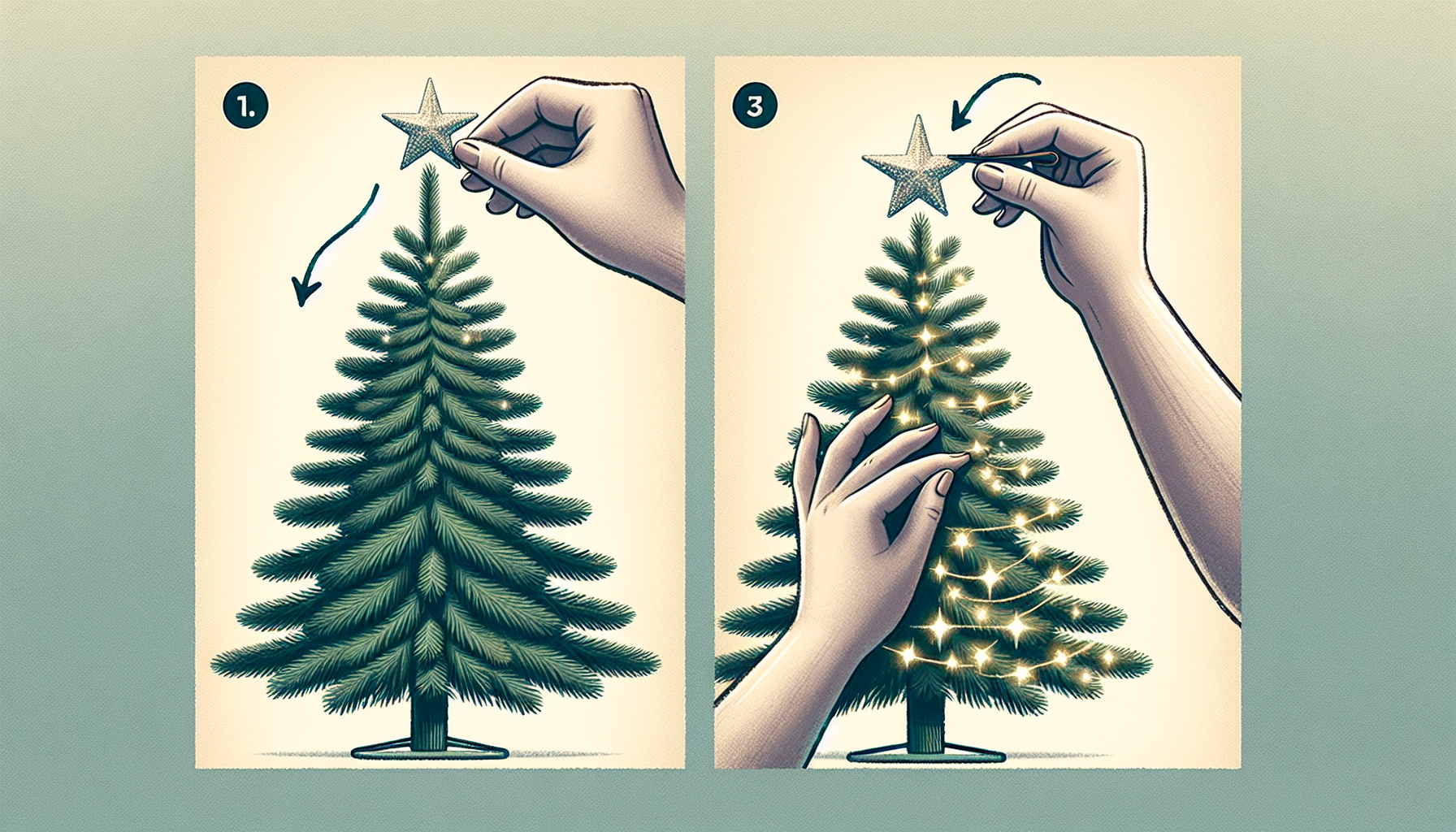 1.

3