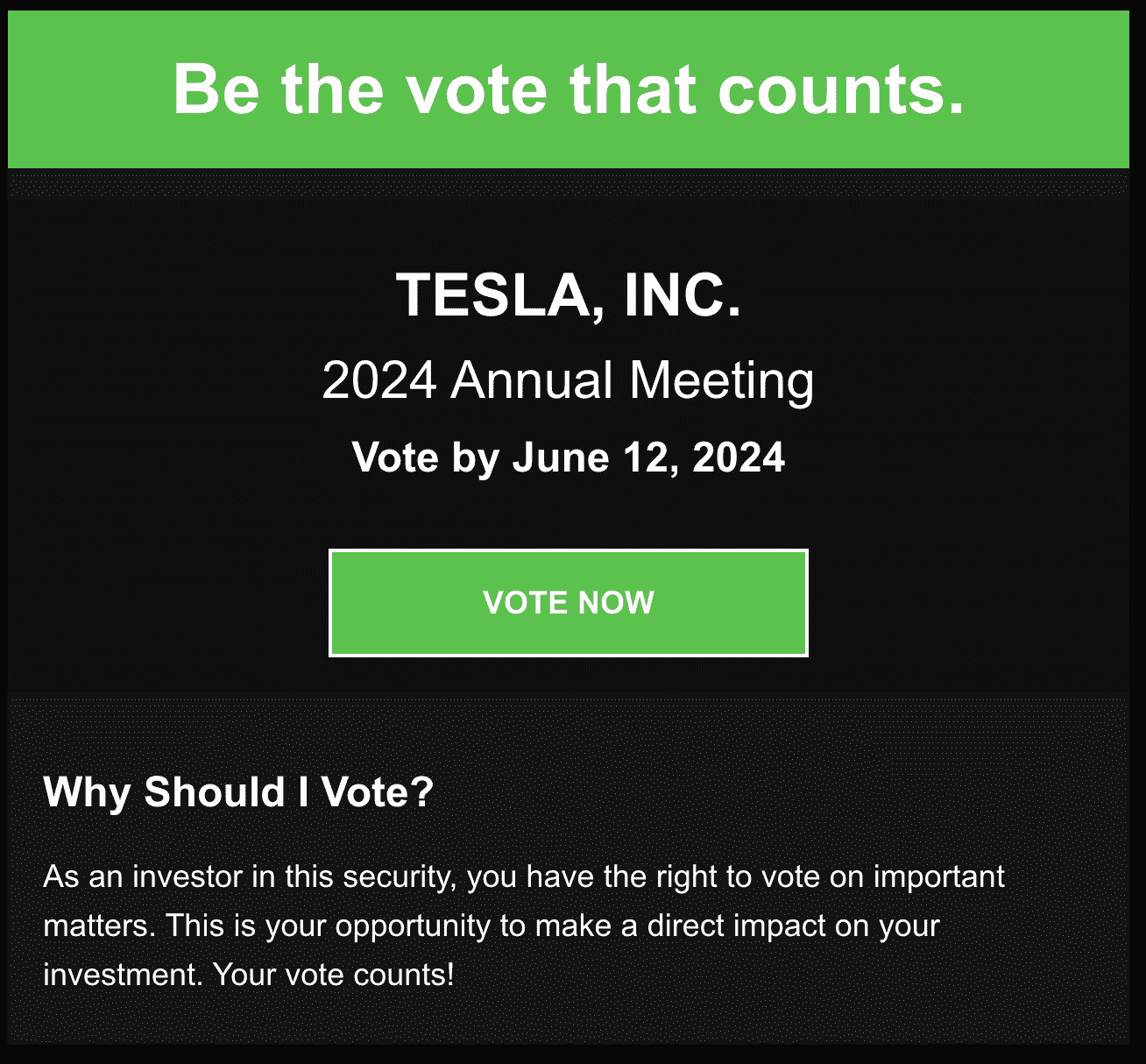 Be the vote that counts.

TESLA, INC.

2024 Annual Meeting

Vote by June 12, 2024

VOTE NOW

Why Should I Vote?

As an investor in this security, you have the right to vote on important matters. This is your opportunity to make a direct impact on your investment. Your vote counts!