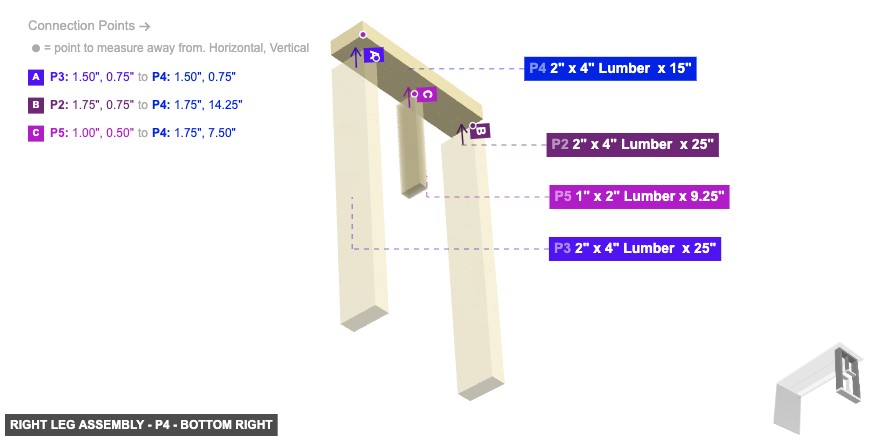 Connection Points →

● = point to measure away from. Horizontal, Vertical

A P3: 1.50", 0.75" to P4: 1.50", 0.75"

B P2: 1.75", 0.75" to P4: 1.75", 14.25"

C P5: 1.00", 0.50" to P4: 1.75", 7.50"

A

C

B

P4 2" x 4" Lumber x 15"

P2 2" x 4" Lumber x 25"

P5 1" x 2" Lumber x 9.25"

P3 2" x 4" Lumber x 25"

RIGHT LEG ASSEMBLY - P4 - BOTTOM RIGHT