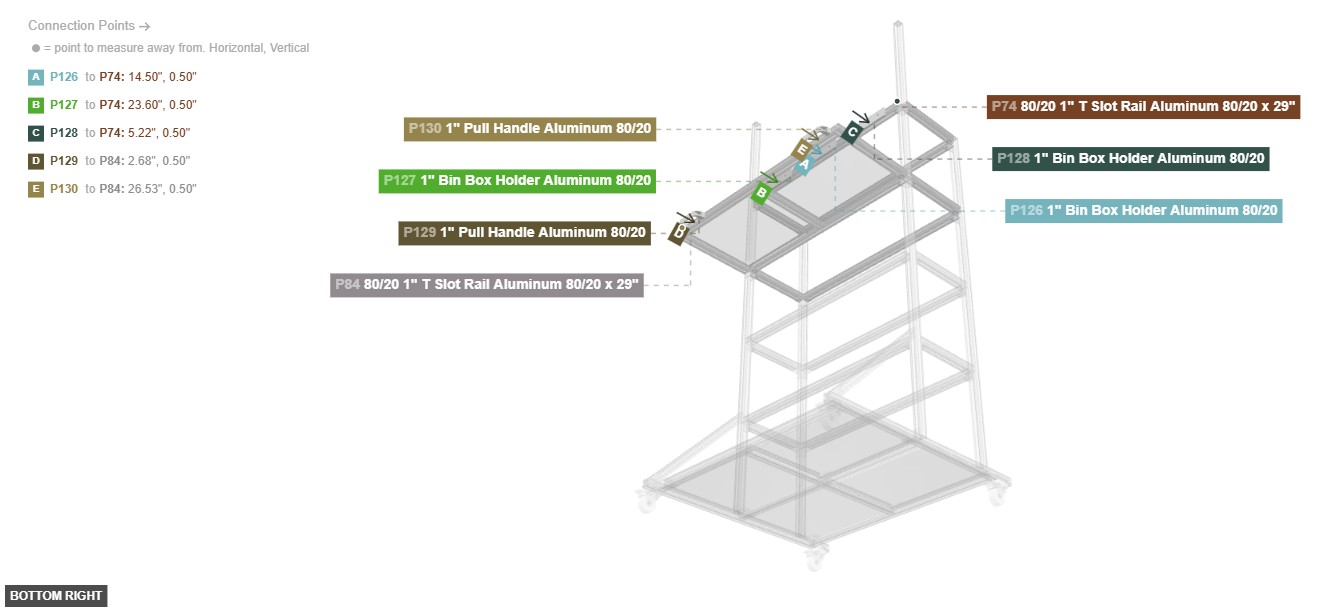 Connection Points →

● = point to measure away from. Horizontal, Vertical

A P126 to P74: 14.50", 0.50"

B P127 to P74: 23.60", 0.50"

C P128 to P74: 5.22", 0.50"

D P129 to P84: 2.68", 0.50"

E P130 to P84: 26.53", 0.50"

P130 1" Pull Handle Aluminum 80/20

P127 1" Bin Box Holder Aluminum 80/20

P129 1" Pull Handle Aluminum 80/20

P84 80/20 1" T Slot Rail Aluminum 80/20 x 29"

P74 80/20 1" T Slot Rail Aluminum 80/20 x 29"

P128 1" Bin Box Holder Aluminum 80/20

P126 1" Bin Box Holder Aluminum 80/20

C

E

A

B

D

BOTTOM RIGHT