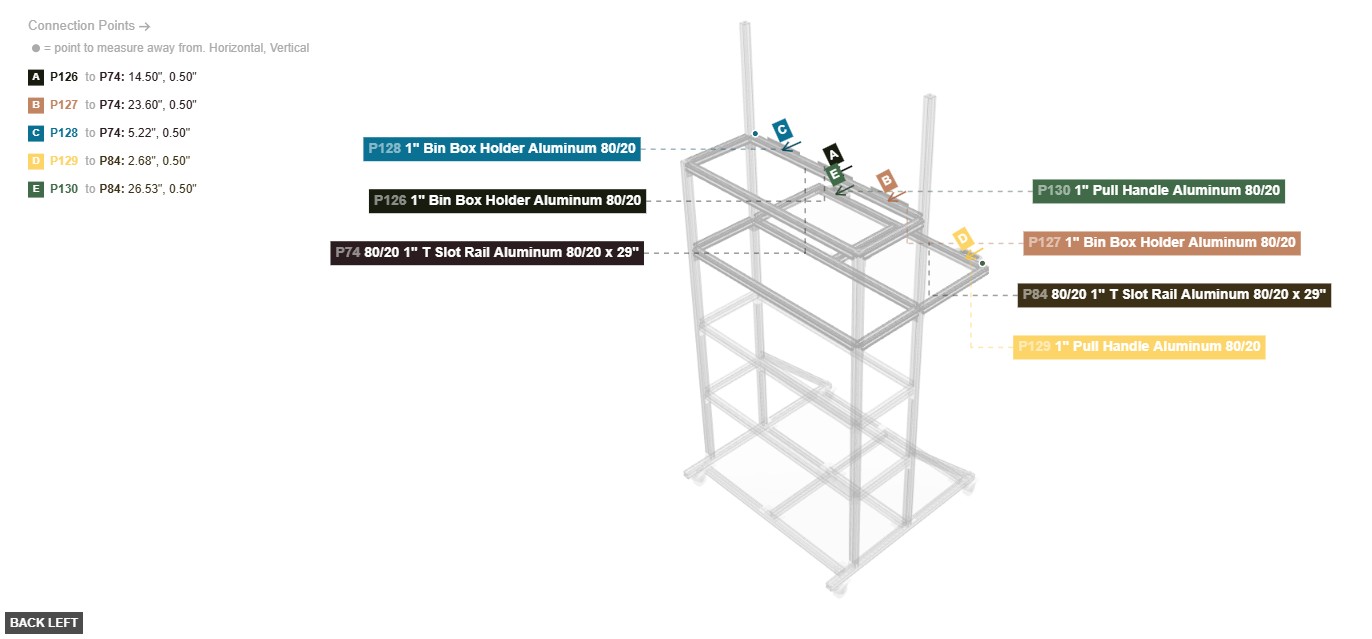 Connection Points →

● = point to measure away from. Horizontal, Vertical

A P126 to P74: 14.50", 0.50"

B P127 to P74: 23.60", 0.50"

C P128 to P74: 5.22", 0.50"

D P129 to P84: 2.68", 0.50"

E P130 to P84: 26.53", 0.50"

P128 1" Bin Box Holder Aluminum 80/20

P126 1" Bin Box Holder Aluminum 80/20

P74 80/20 1" T Slot Rail Aluminum 80/20 x 29"

C

A

E

B

D

P130 1" Pull Handle Aluminum 80/20

P127 1" Bin Box Holder Aluminum 80/20

P84 80/20 1" T Slot Rail Aluminum 80/20 x 29"

P129 1" Pull Handle Aluminum 80/20

BACK LEFT