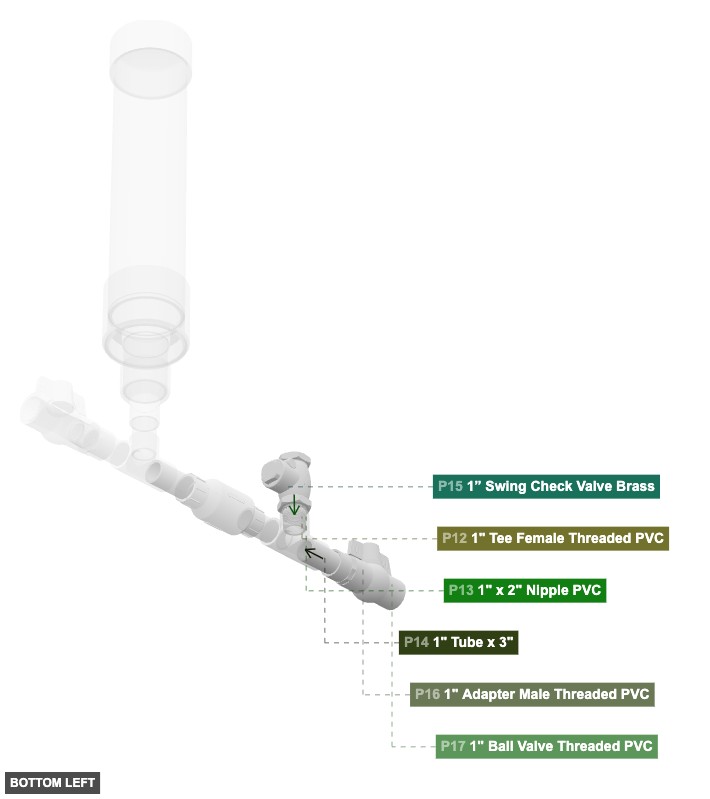 P15 1" Swing Check Valve Brass

P12 1" Tee Female Threaded PVC

P13 1" x 2" Nipple PVC

P14 1" Tube x 3"

P16 1" Adapter Male Threaded PVC

P17 1" Ball Valve Threaded PVC

BOTTOM LEFT