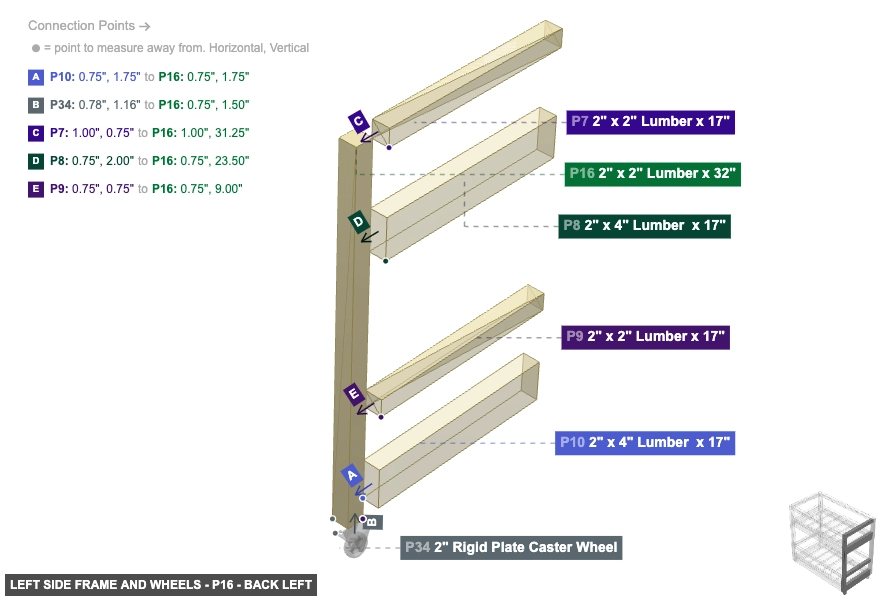 Connection Points →

● = point to measure away from. Horizontal, Vertical

A P10: 0.75", 1.75" to P16: 0.75", 1.75"

B P34: 0.78", 1.16" to P16: 0.75", 1.50"

C P7: 1.00", 0.75" to P16: 1.00", 31.25"

D P8: 0.75", 2.00" to P16: 0.75", 23.50"

E P9: 0.75", 0.75" to P16: 0.75", 9.00"

C

P7 2" x 2" Lumber x 17"

P16 2" x 2" Lumber x 32"

D

P8 2" x 4" Lumber x 17"

P9 2" x 2" Lumber x 17"

E

P10 2" x 4" Lumber x 17"

A

B

P34 2" Rigid Plate Caster Wheel

LEFT SIDE FRAME AND WHEELS - P16 - BACK LEFT