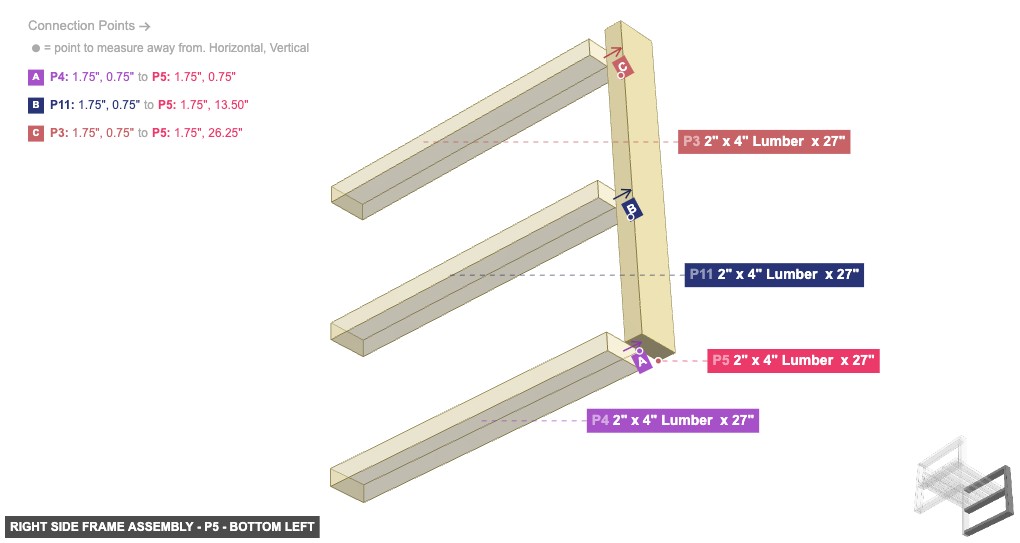 Connection Points →

● = point to measure away from. Horizontal, Vertical

A P4: 1.75", 0.75" to P5: 1.75", 0.75"

B P11: 1.75", 0.75" to P5: 1.75", 13.50"

C P3: 1.75", 0.75" to P5: 1.75", 26.25"

C

P3 2" x 4" Lumber x 27"

B

P11 2" x 4" Lumber x 27"

A

P5 2" x 4" Lumber x 27"

P4 2" x 4" Lumber x 27"

RIGHT SIDE FRAME ASSEMBLY - P5 - BOTTOM LEFT