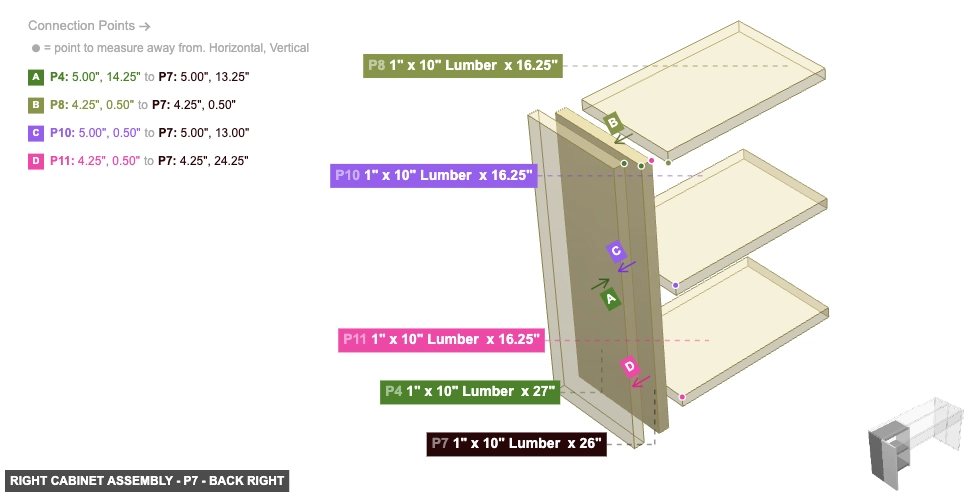 Connection Points →

● = point to measure away from. Horizontal, Vertical

A P4: 5.00", 14.25" to P7: 5.00", 13.25"

B P8: 4.25", 0.50" to P7: 4.25", 0.50"

C P10: 5.00", 0.50" to P7: 5.00", 13.00"

D P11: 4.25", 0.50" to P7: 4.25", 24.25"

P8 1" x 10" Lumber x 16.25"

B

P10 1" x 10" Lumber x 16.25"

C

A

P11 1" x 10" Lumber x 16.25"

D

P4 1" x 10" Lumber x 27"

P7 1" x 10" Lumber x 26"

RIGHT CABINET ASSEMBLY - P7 - BACK RIGHT