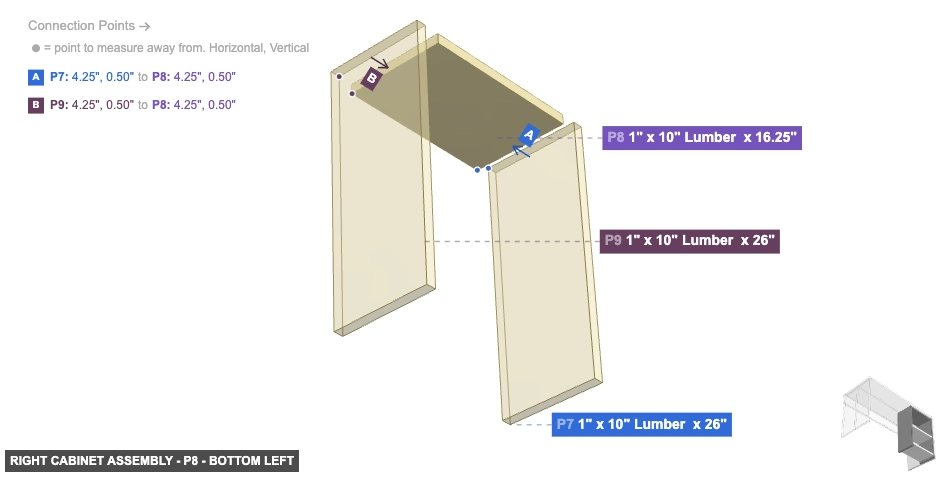 Connection Points →

● = point to measure away from. Horizontal, Vertical

A P7: 4.25", 0.50" to P8: 4.25", 0.50"

B P9: 4.25", 0.50" to P8: 4.25", 0.50"

B

A

P8 1" x 10" Lumber x 16.25"

P9 1" x 10" Lumber x 26"

P7 1" x 10" Lumber x 26"

RIGHT CABINET ASSEMBLY - P8 - BOTTOM LEFT