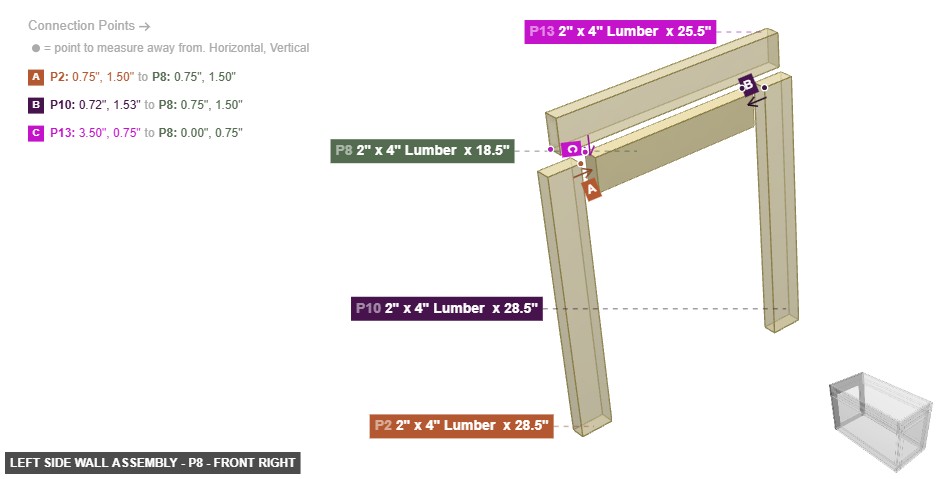 Connection Points →

● = point to measure away from. Horizontal, Vertical

A P2: 0.75", 1.50" to P8: 0.75", 1.50"

B P10: 0.72", 1.53" to P8: 0.75", 1.50"

C P13: 3.50", 0.75" to P8: 0.00", 0.75"

P13 2" x 4" Lumber x 25.5"

B

P8 2" x 4" Lumber x 18.5"

C

A

P10 2" x 4" Lumber x 28.5"

P2 2" x 4" Lumber x 28.5"

LEFT SIDE WALL ASSEMBLY - P8 - FRONT RIGHT