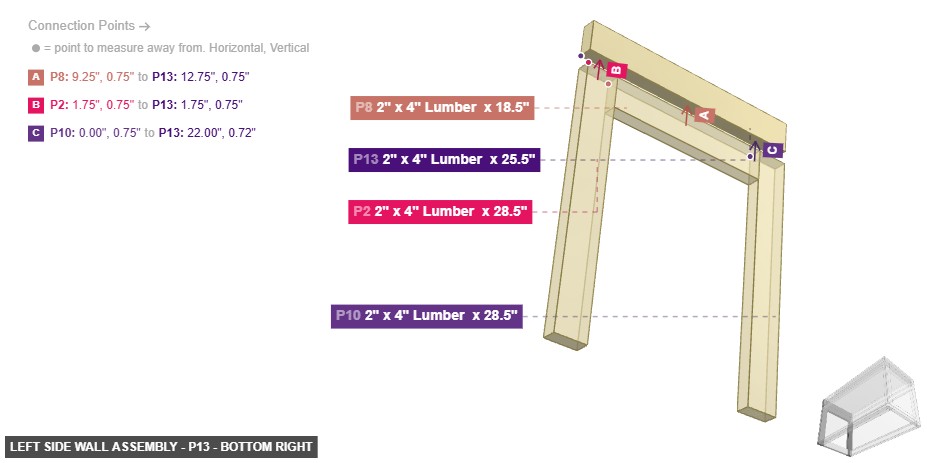 Connection Points →

● = point to measure away from. Horizontal, Vertical

A P8: 9.25", 0.75" to P13: 12.75", 0.75"

B P2: 1.75", 0.75" to P13: 1.75", 0.75"

C P10: 0.00", 0.75" to P13: 22.00", 0.72"

B

A

C

P8 2" x 4" Lumber x 18.5"

P13 2" x 4" Lumber x 25.5"

P2 2" x 4" Lumber x 28.5"

P10 2" x 4" Lumber x 28.5"

LEFT SIDE WALL ASSEMBLY - P13 - BOTTOM RIGHT