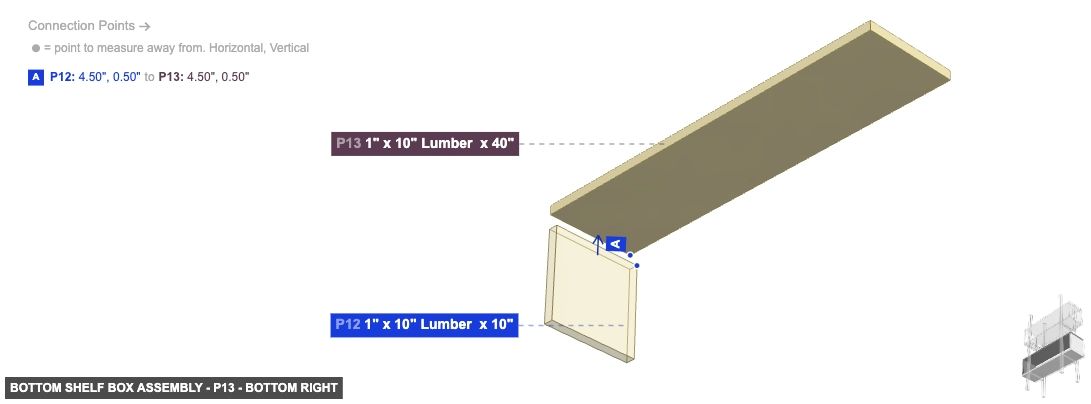 Connection Points →

● = point to measure away from. Horizontal, Vertical

A P12: 4.50", 0.50" to P13: 4.50", 0.50"

P13 1" x 10" Lumber x 40"

A

P12 1" x 10" Lumber x 10"

BOTTOM SHELF BOX ASSEMBLY - P13 - BOTTOM RIGHT