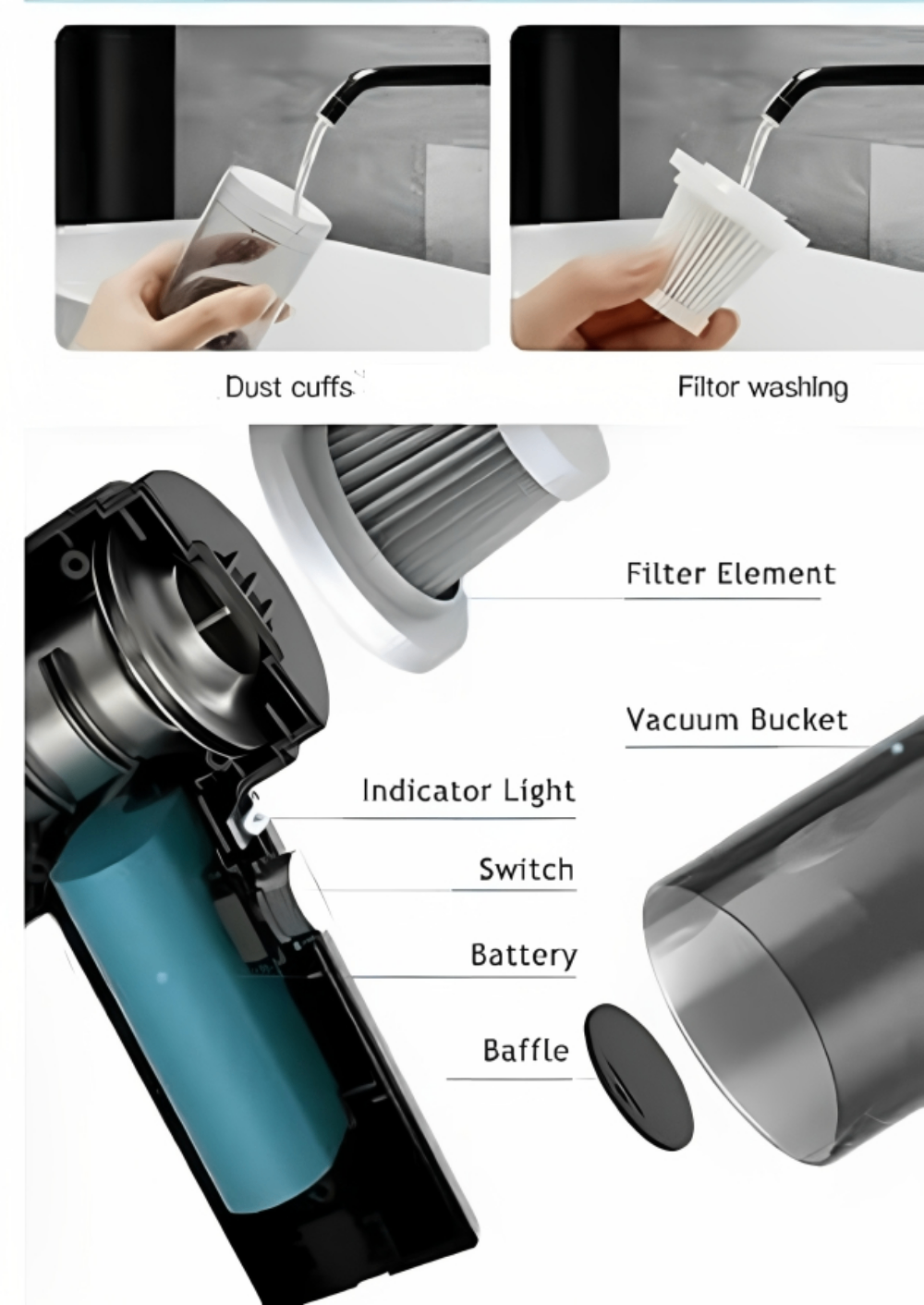 Dust cuffs

Filtor washing

Filter Element

Vacuum Bucket

Indicator Light

Switch

Battery

Baffle