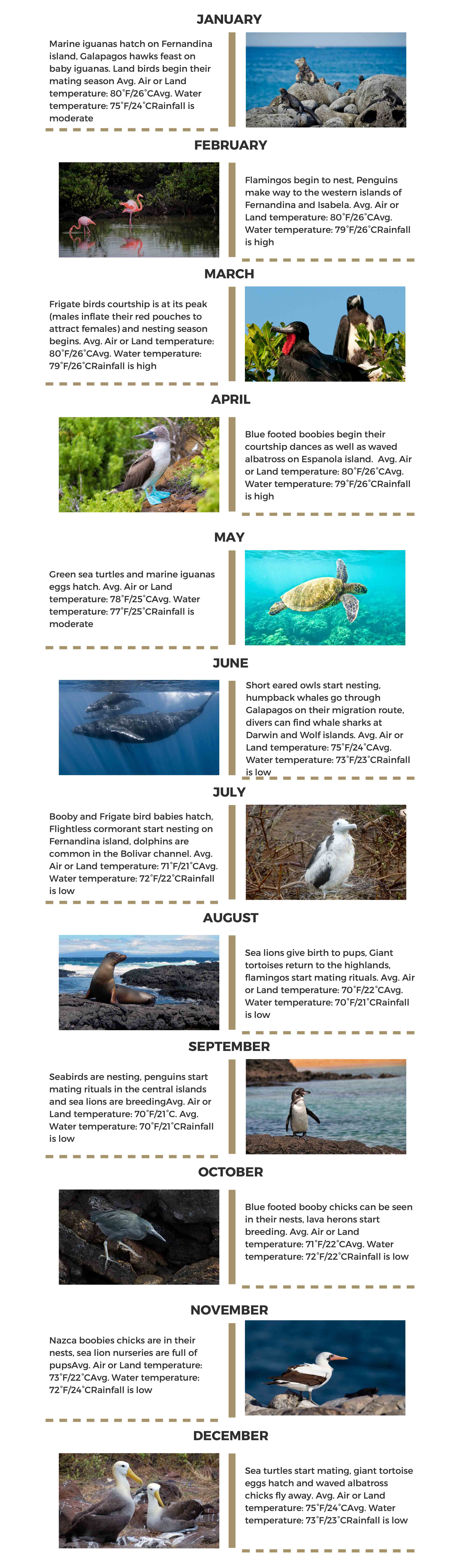 JANUARY

Marine iguanas hatch on Fernandina island, Galapagos hawks feast on baby iguanas. Land birds begin their mating season Avg. Air or Land temperature: 80˚F/26˚CAvg. Water temperature: 75˚F/24˚CRainfall is moderate

FEBRUARY

Flamingos begin to nest, Penguins make way to the western islands of Fernandina and Isabela. Avg. Air or Land temperature: 80˚F/26˚CAvg. Water temperature: 79˚F/26˚CRainfall is high

MARCH

Frigate birds courtship is at its peak (males inflate their red pouches to attract females) and nesting season begins. Avg. Air or Land temperature: 80˚F/26˚CAvg. Water temperature: 79˚F/26˚CRainfall is high

APRIL

Blue footed boobies begin their courtship dances as well as waved albatross on Espanola island. Avg. Air or Land temperature: 80˚F/26˚CAvg. Water temperature: 79˚F/26˚CRainfall is high

MAY

Green sea turtles and marine iguanas eggs hatch. Avg. Air or Land temperature: 78˚F/25˚CAvg. Water temperature: 77˚F/25˚CRainfall is moderate

JUNE

Short eared owls start nesting, humpback whales go through Galapagos on their migration route, divers can find whale sharks at Darwin and Wolf islands. Avg. Air or Land temperature: 75˚F/24˚CAvg. Water temperature: 73˚F/23˚CRainfall is low

JULY

Booby and Frigate bird babies hatch, Flightless cormorant start nesting on Fernandina island, dolphins are common in the Bolivar channel. Avg. Air or Land temperature: 71˚F/21˚CAvg. Water temperature: 72˚F/22˚CRainfall is low

AUGUST

Sea lions give birth to pups, Giant tortoises return to the highlands, flamingos start mating rituals. Avg. Air or Land temperature: 70˚F/22˚CAvg. Water temperature: 70˚F/21˚CRainfall is low

SEPTEMBER

Seabirds are nesting, penguins start mating rituals in the central islands and sea lions are breedingAvg. Air or Land temperature: 70˚F/21˚C. Avg. Water temperature: 70˚F/21˚CRainfall is low

OCTOBER

Blue footed booby chicks can be seen in their nests, lava herons start breeding. Avg. Air or Land temperature: 71˚F/22˚CAvg. Water temperature: 72˚F/22˚CRainfall is low

NOVEMBER

Nazca boobies chicks are in their nests, sea lion nurseries are full of pupsAvg. Air or Land temperature: 73˚F/22˚CAvg. Water temperature: 72˚F/24˚CRainfall is low

DECEMBER

Sea turtles start mating, giant tortoise eggs hatch and waved albatross chicks fly away. Avg. Air or Land temperature: 75˚F/24˚CAvg. Water temperature: 73˚F/23˚CRainfall is low