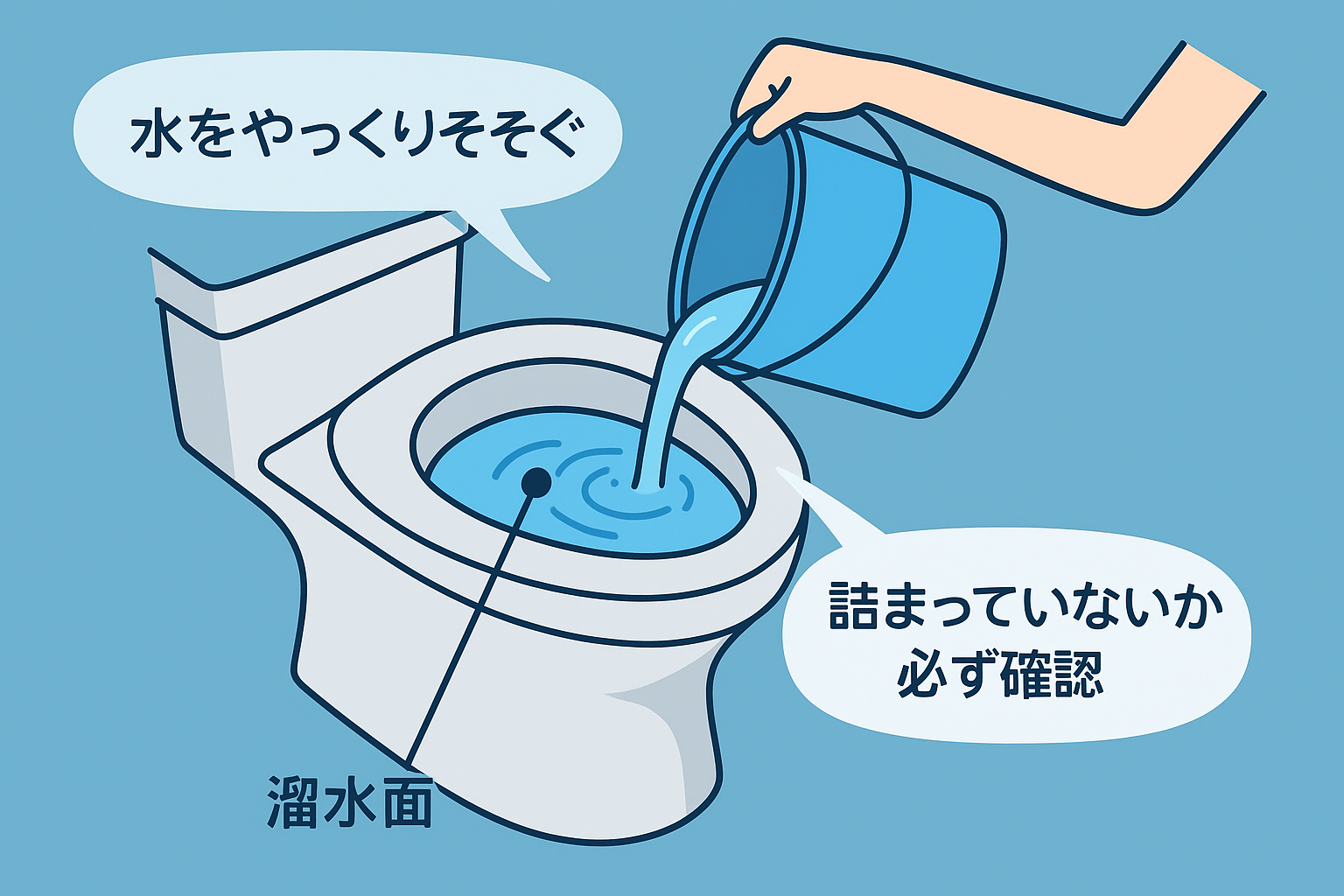 水をやっくりそそぐ

詰まっていないか
必ず確認

溜水面