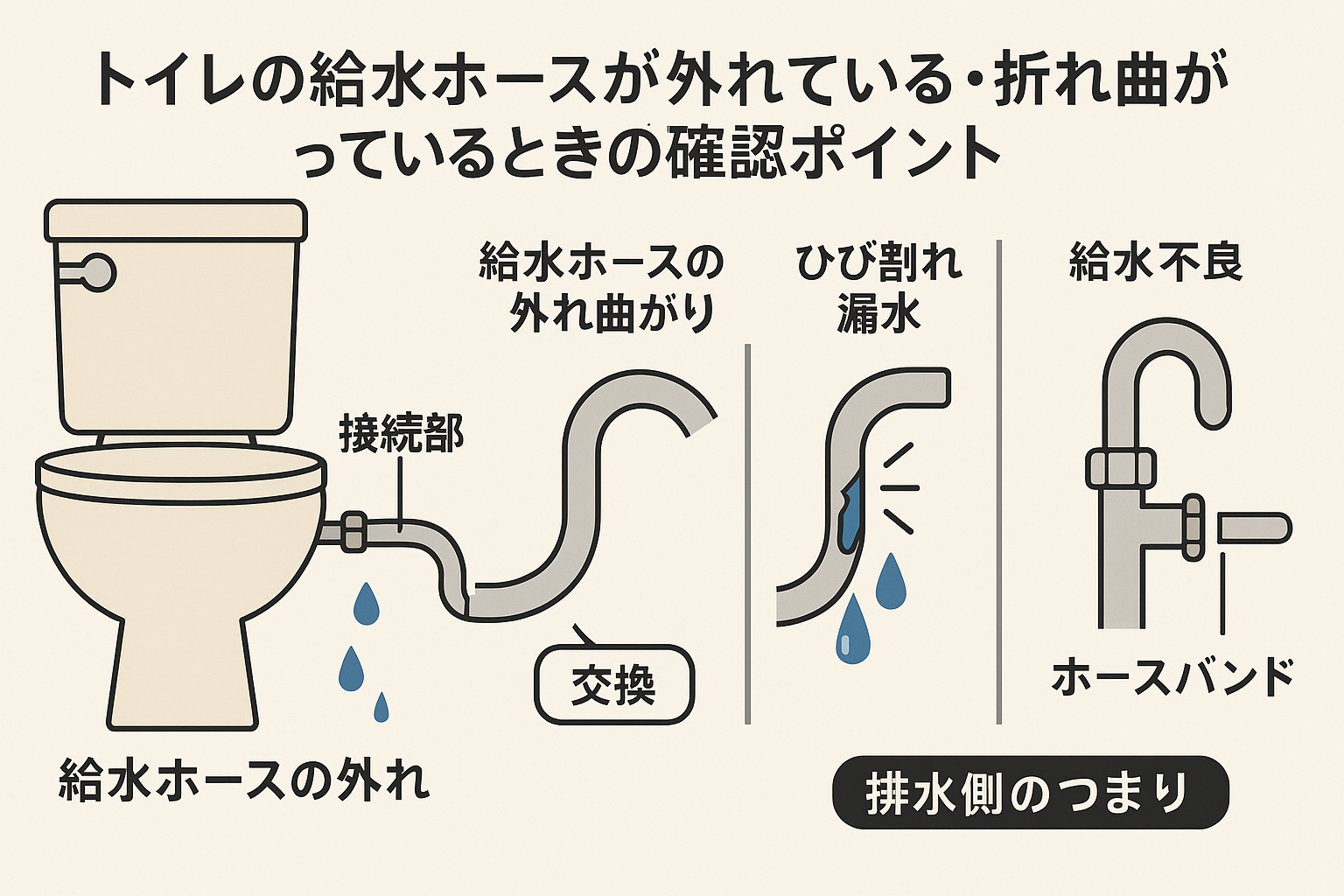 トイレの給水ホースが外れている・折れ曲がっているときの確認ポイント

給水ホースの外れ曲がり

ひび割れ漏水

給水不良

接続部

交換

ホースバンド

給水ホースの外れ

排水側のつまり