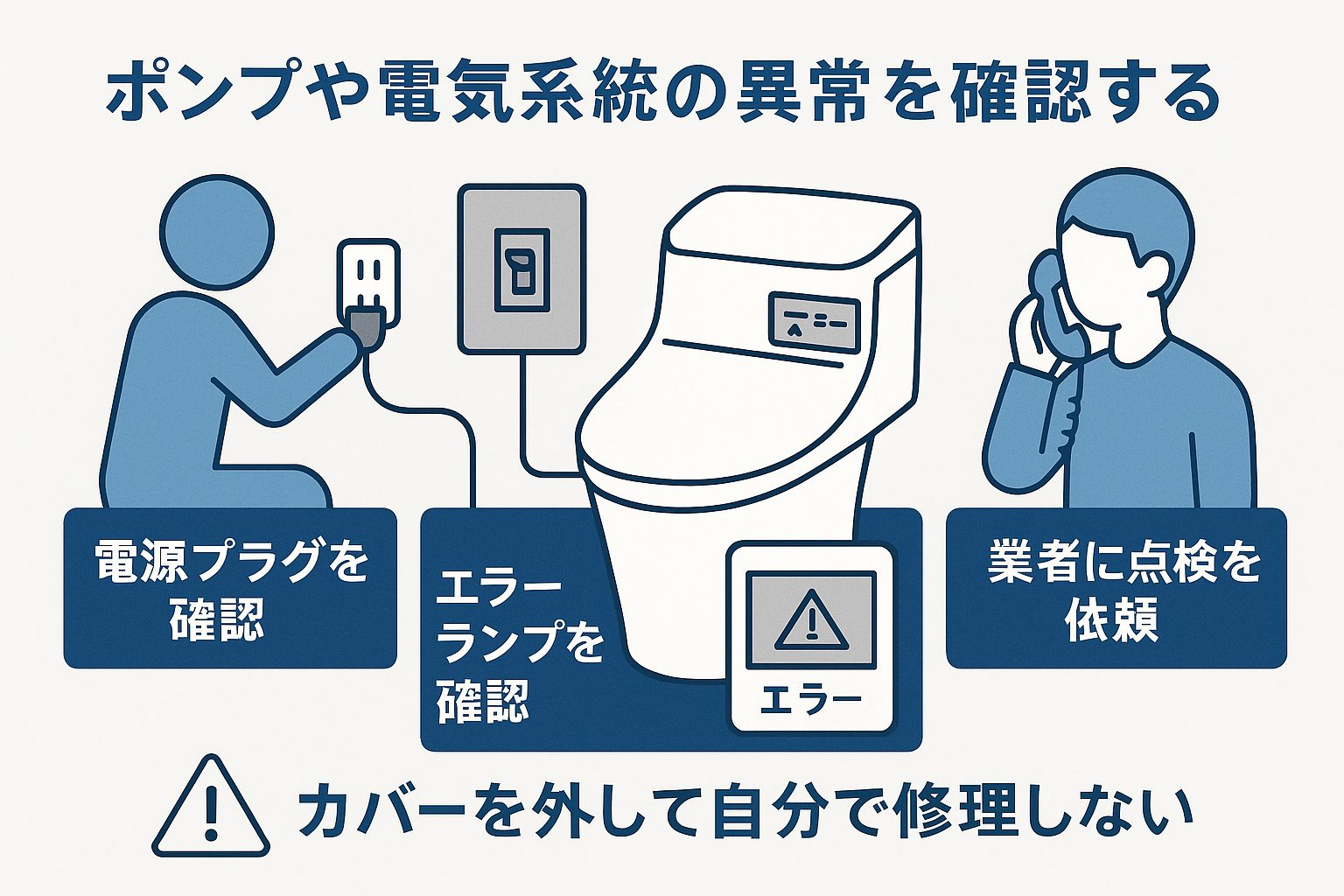 ポンプや電気系統の異常を確認する

電源プラグを確認

エラーランプを確認

エラー

業者に点検を依頼

カバーを外して自分で修理しない