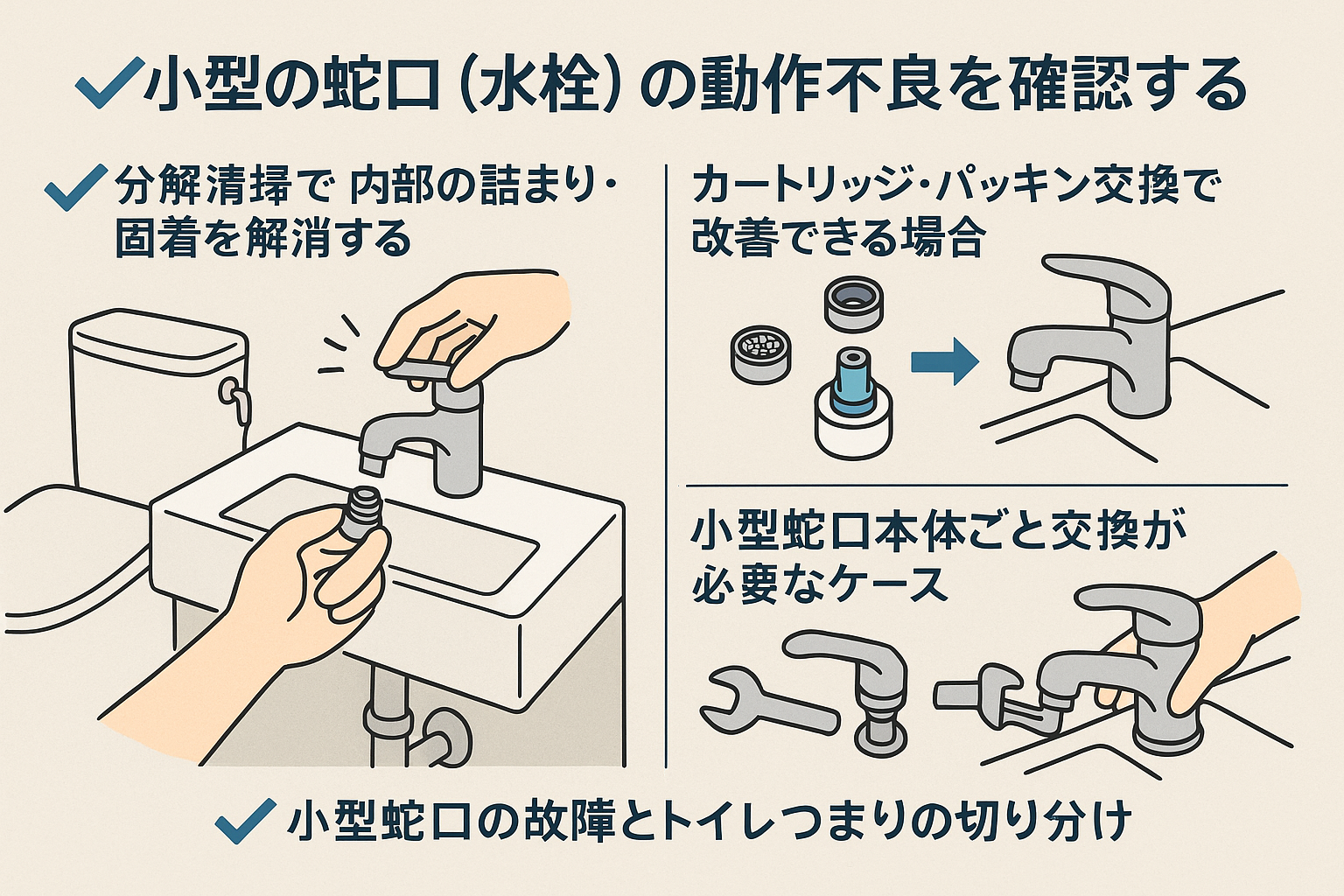 ✓小型の蛇口（水栓）の動作不良を確認する

✓分解清掃で 内部の詰まり・固着を解消する

カートリッジ・パッキン交換で改善できる場合

小型蛇口本体ごと交換が必要なケース

✓小型蛇口の故障とトイレつまりの切り分け