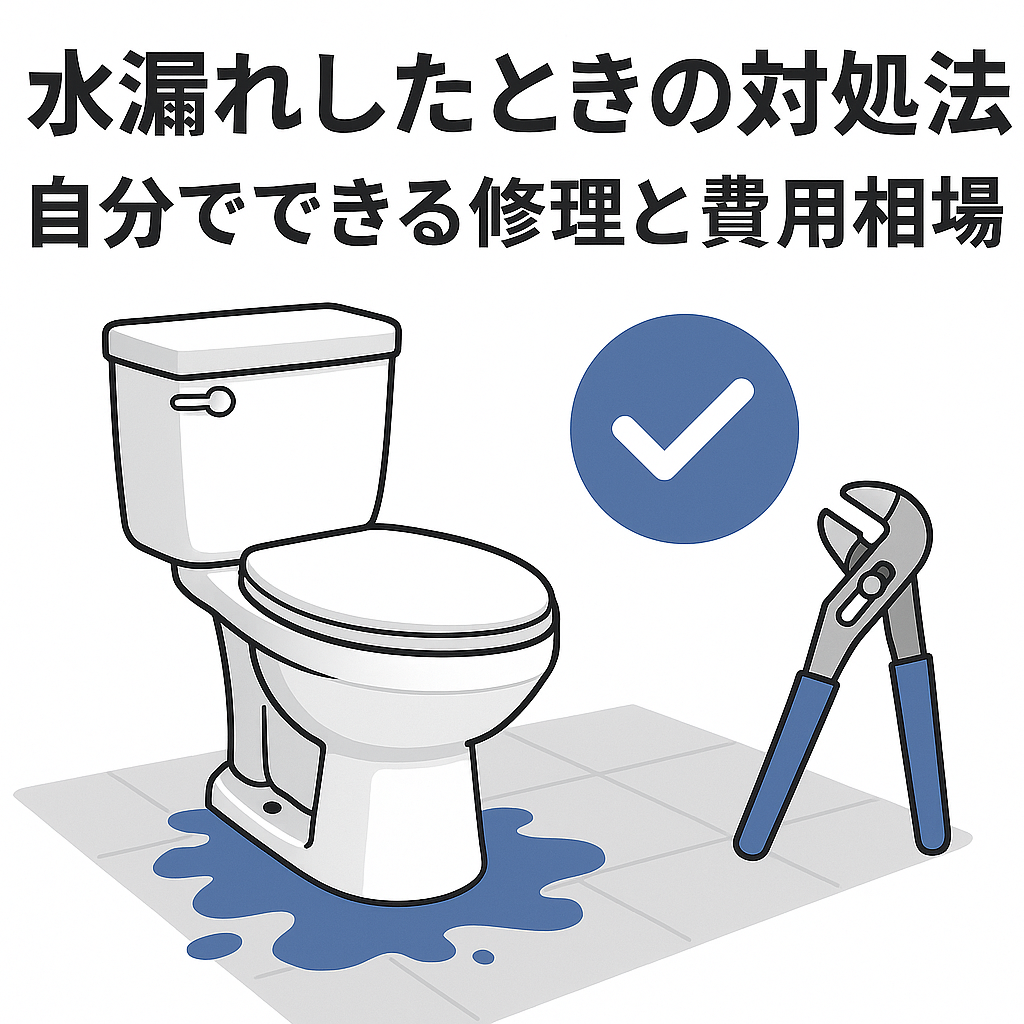 水漏れしたときの対処法
自分でできる修理と費用相場