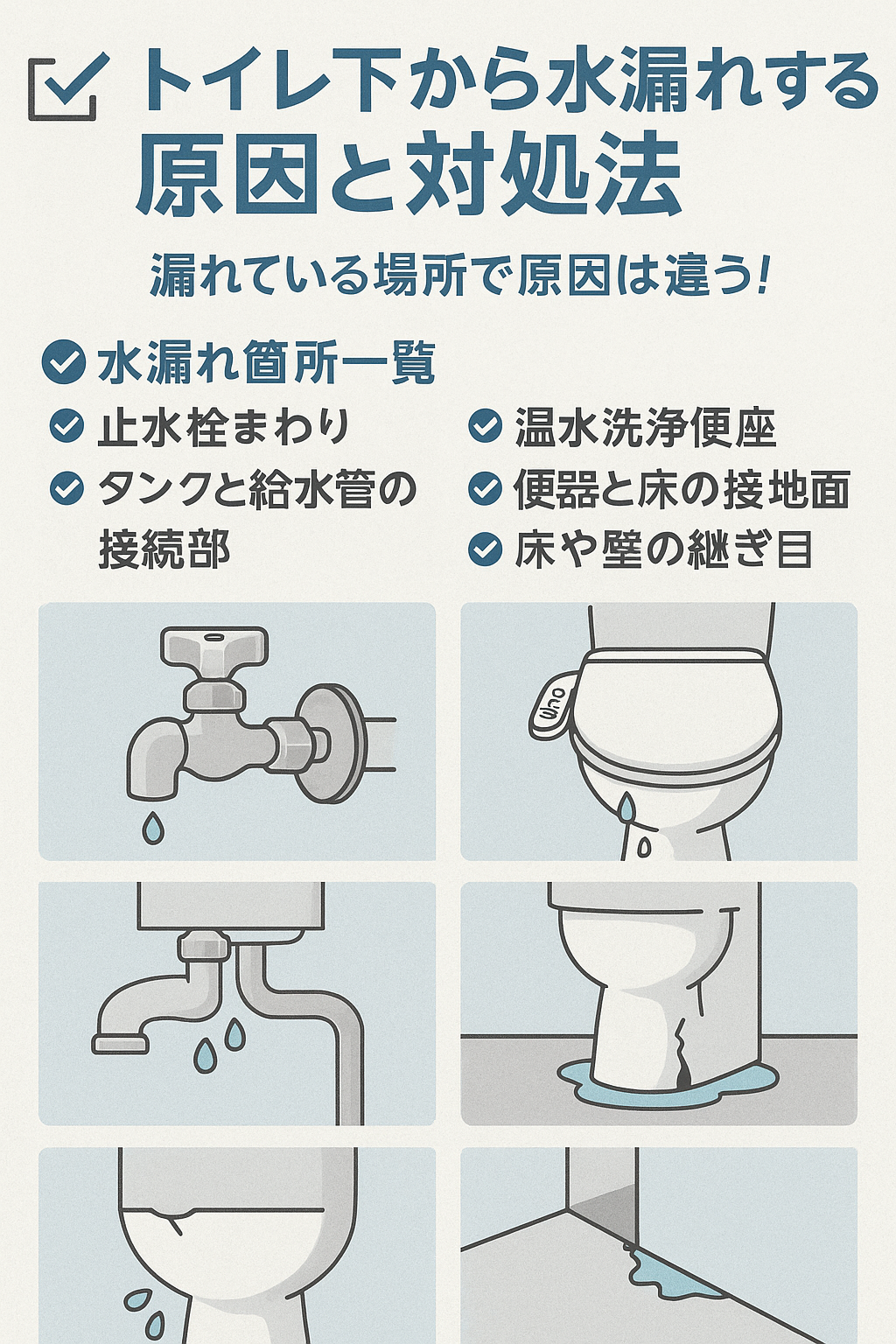 トイレ下から水漏れする
原因と対処法

漏れている場所で原因は違う!

水漏れ箇所一覧

止水栓まわり

タンクと給水管の接続部

温水洗浄便座

便器と床の接地面

床や壁の継ぎ目