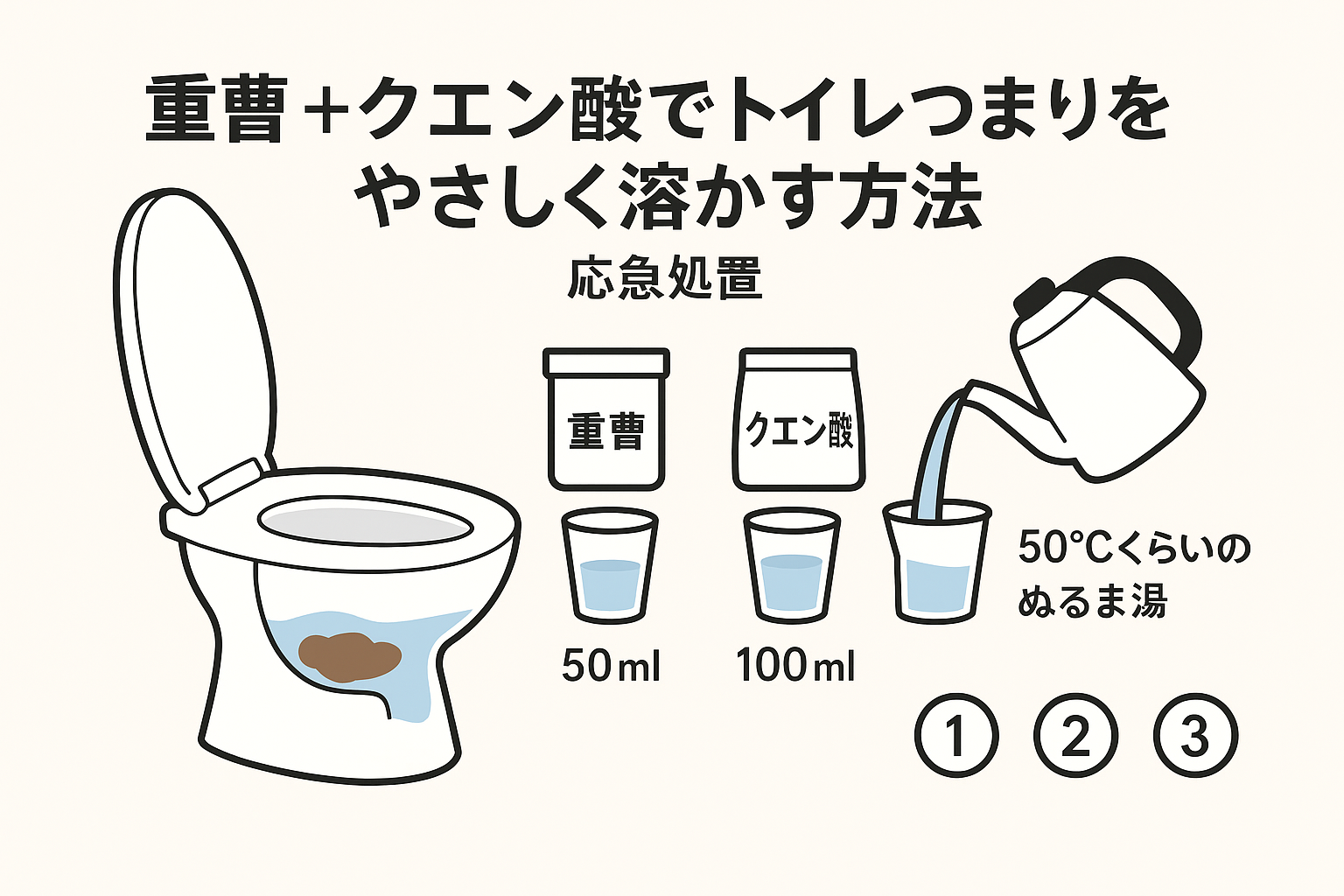 重曹＋クエン酸でトイレつまりをやさしく溶かす方法

応急処置

重曹

クエン酸

50ml

100ml

50℃くらいのぬるま湯

① ② ③