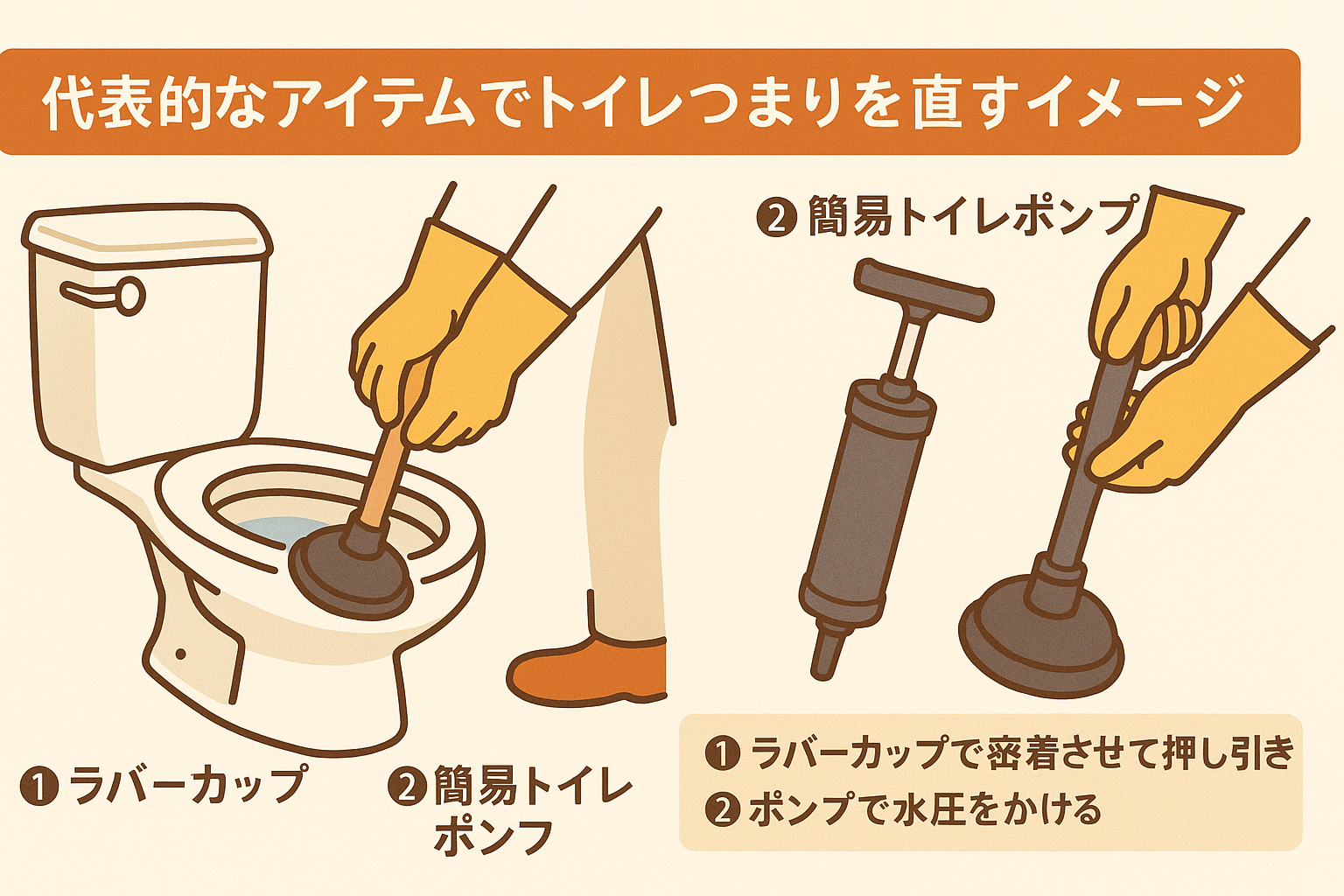 代表的なアイテムでトイレつまりを直すイメージ

❷ 簡易トイレポンプ

❶ ラバーカップ

❷ 簡易トイレポンフ

❶ ラバーカップで密着させて押し引き
❷ ポンプで水圧をかける