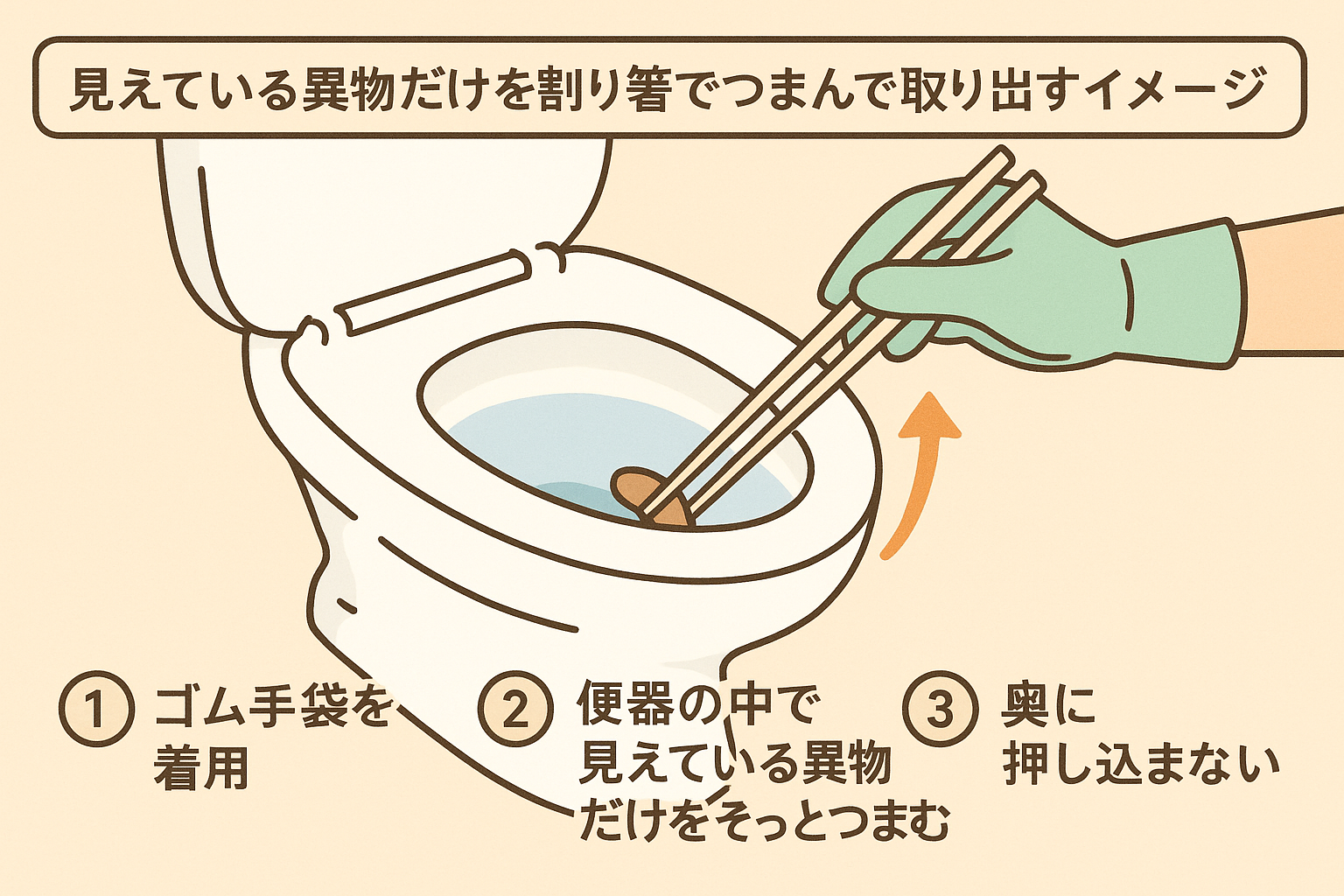 見えている異物だけを割り箸でつまんで取り出すイメージ

① ゴム手袋を着用

② 便器の中で見えている異物だけをそっとつまむ

③ 奥に押し込まない