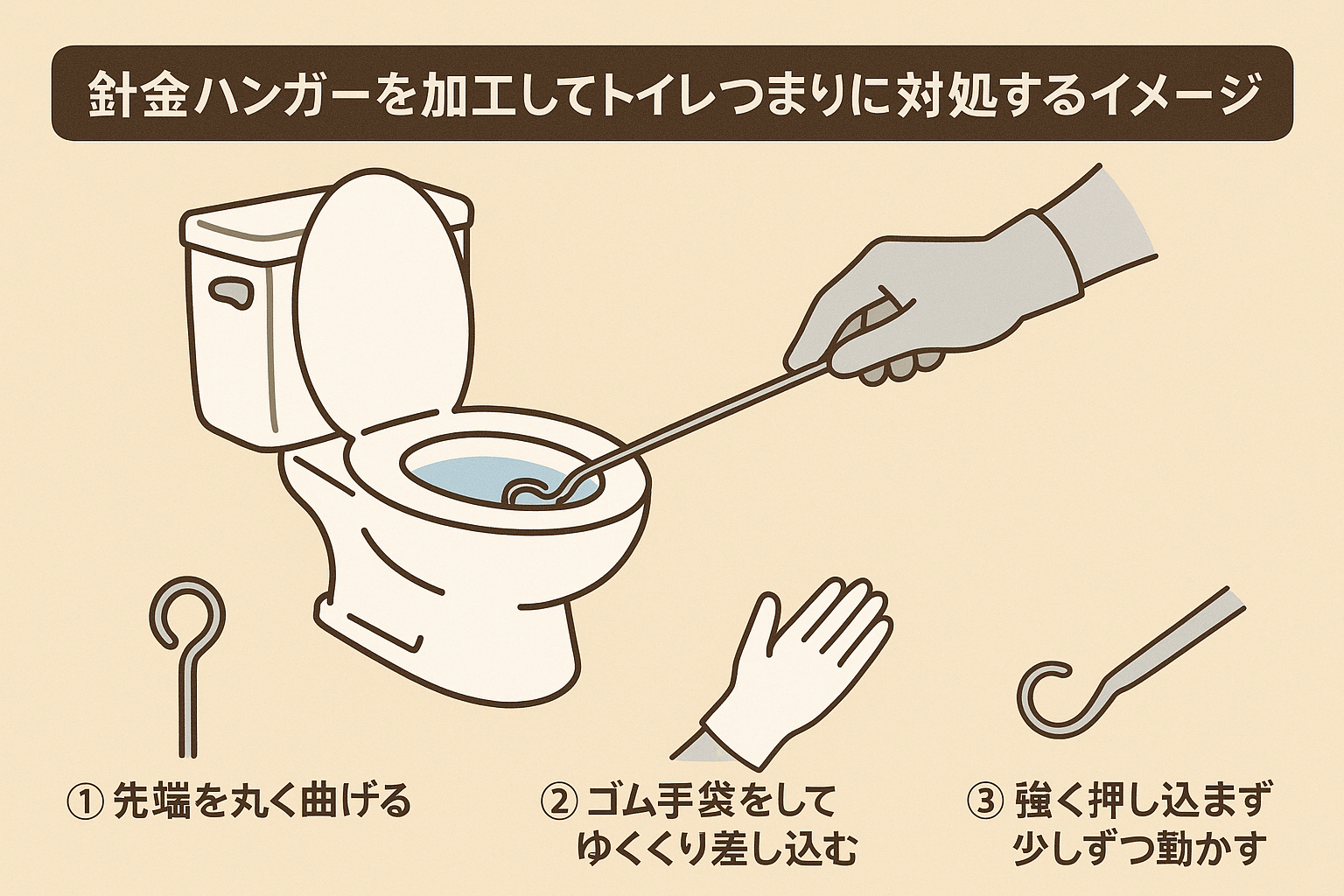 針金ハンガーを加工してトイレつまりに対処するイメージ

① 先端を丸く曲げる

② ゴム手袋をして ゆくくり差し込む

③ 強く押し込まず 少しずつ動かす