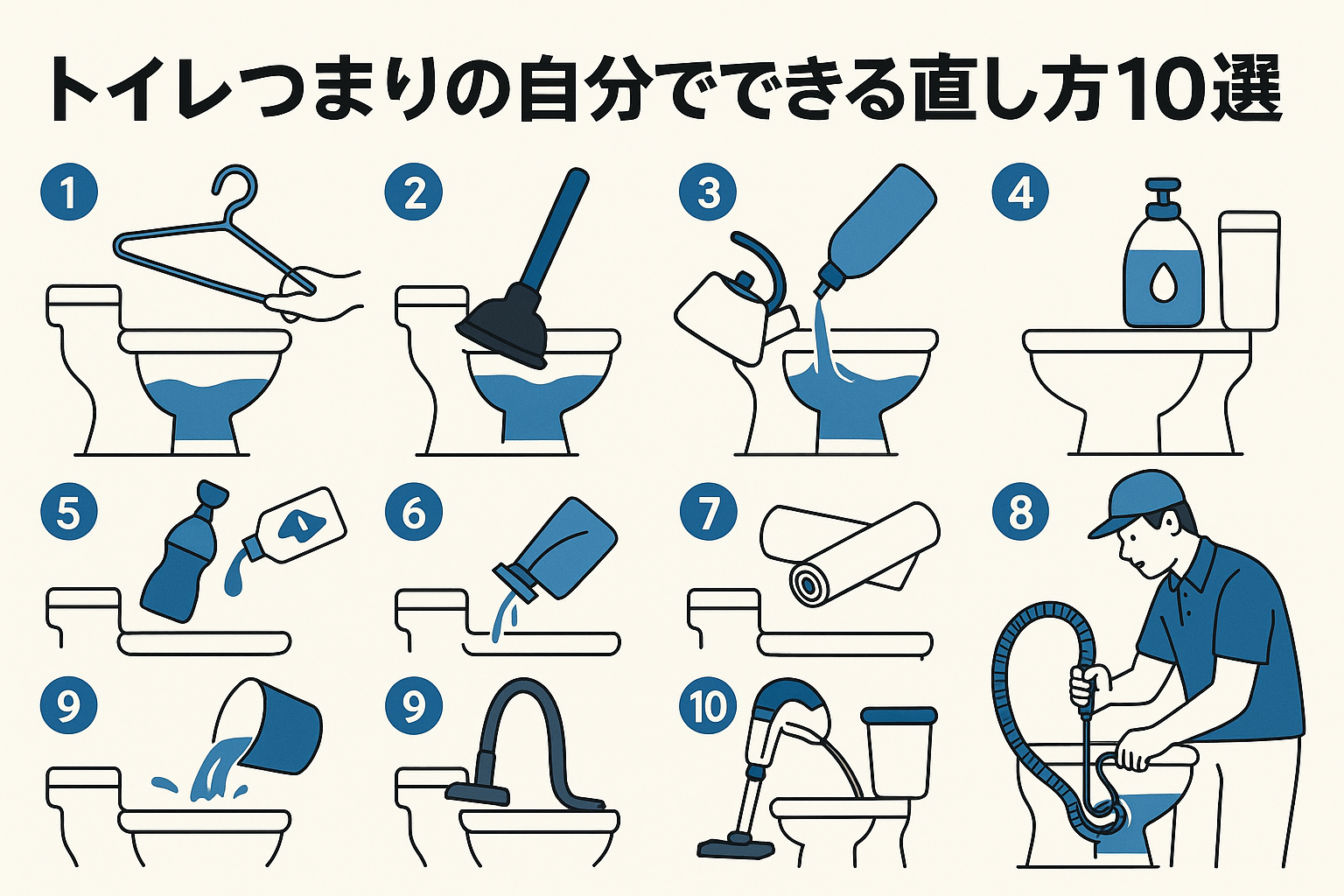 トイレつまりの自分でできる直し方10選

1
2
3
4
5
6
7
8
9
9
10