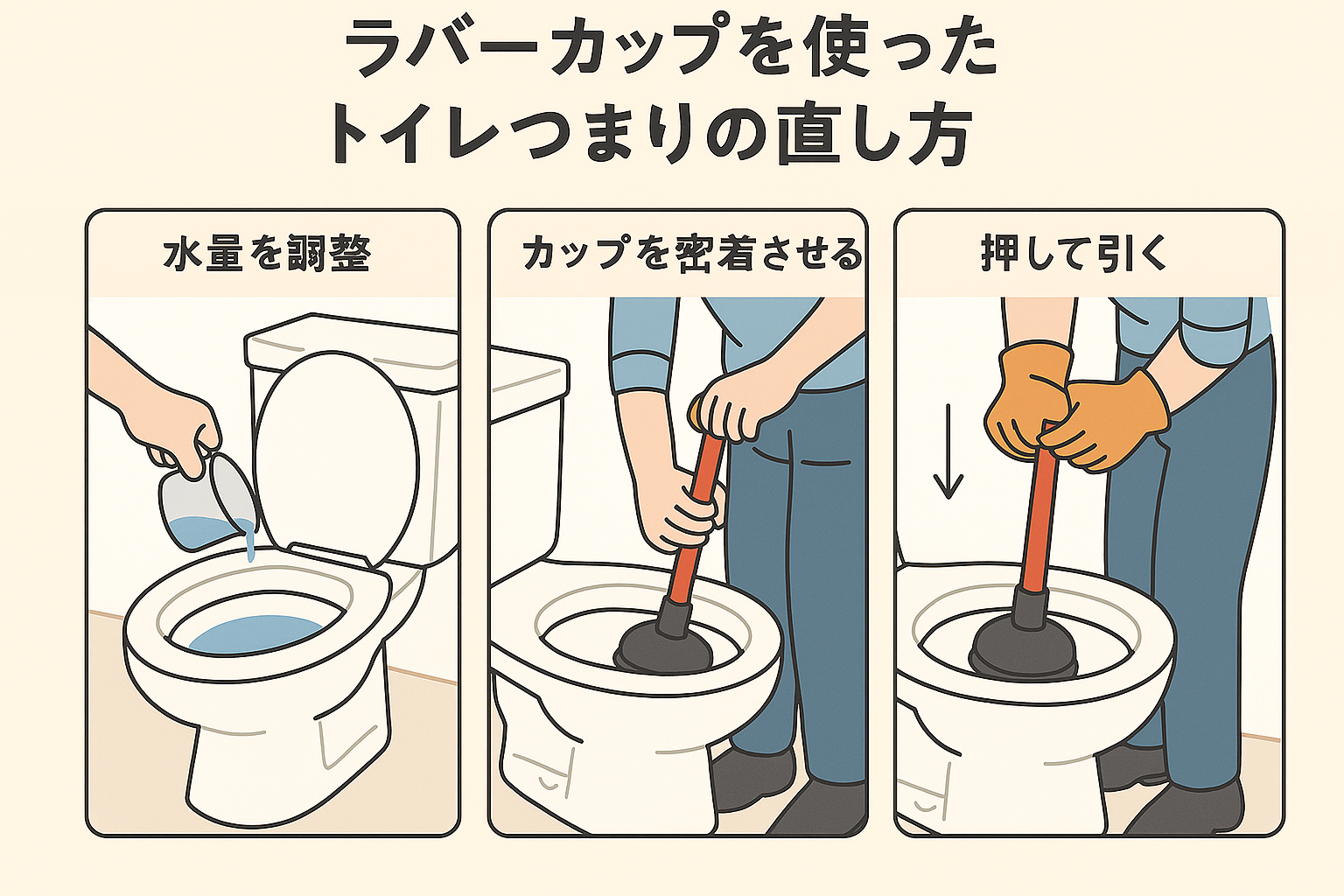 ラバーカップを使った
トイレつまりの直し方

水量を調整

カップを密着させる

押して引く