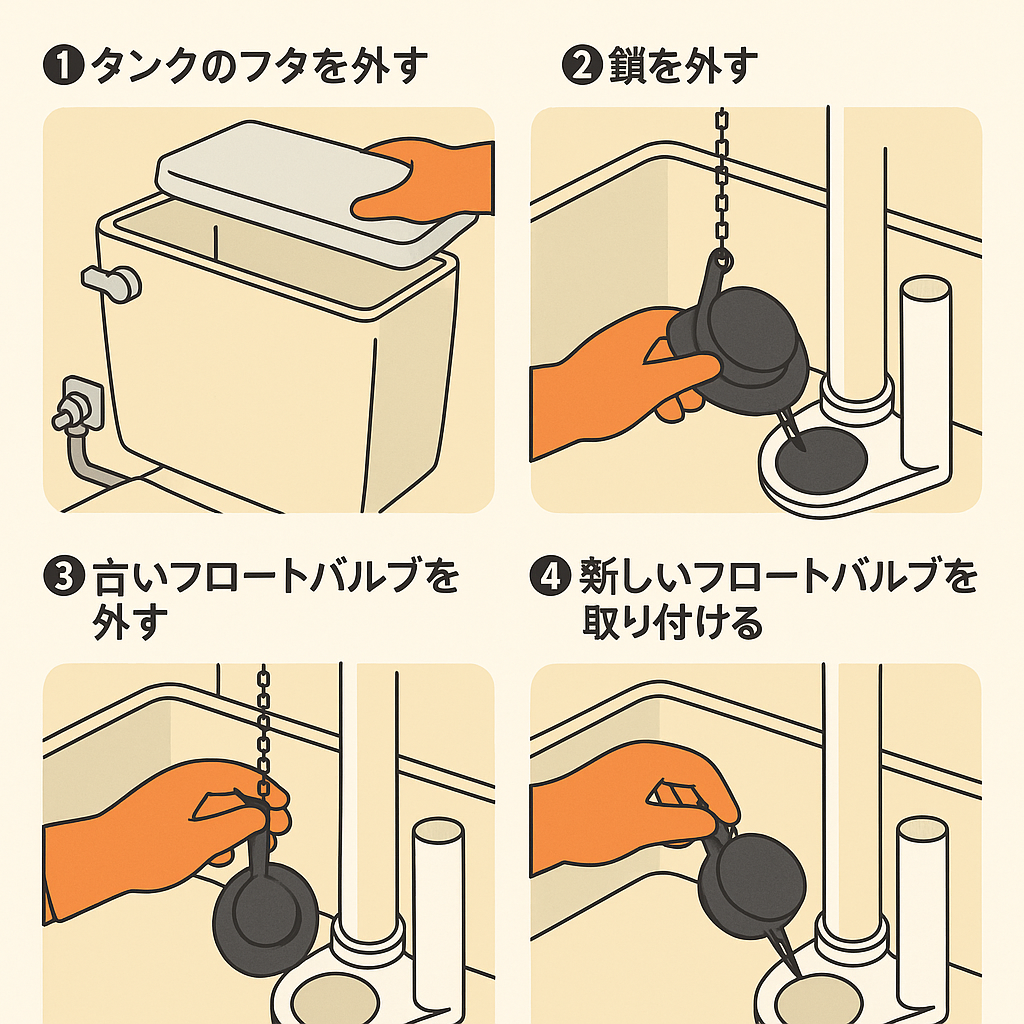 ❶ タンクのフタを外す

❷ 鎖を外す

❸ 古いフロートバルブを外す

❹ 新しいフロートバルブを取り付ける