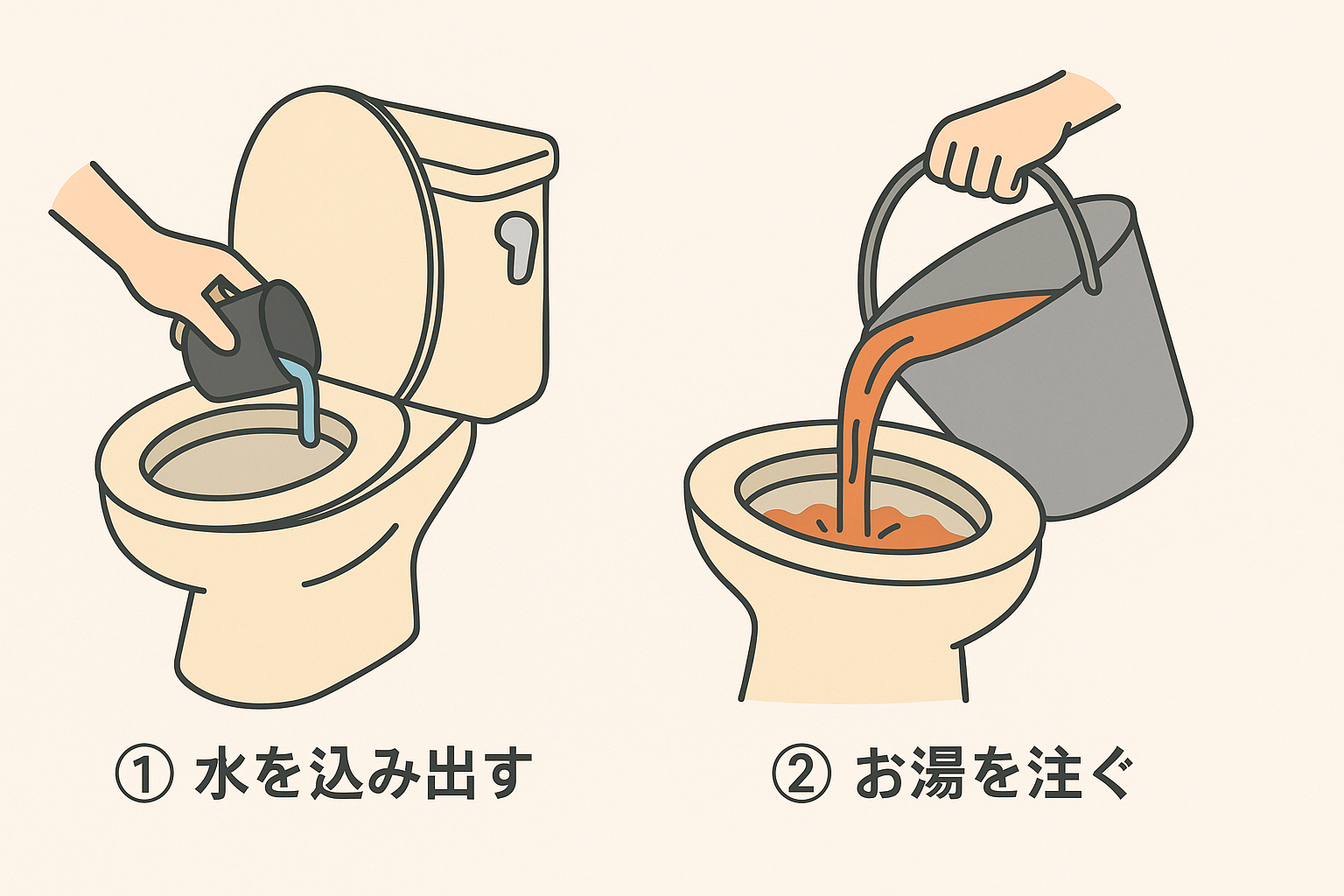 ① 水を込み出す

② お湯を注ぐ