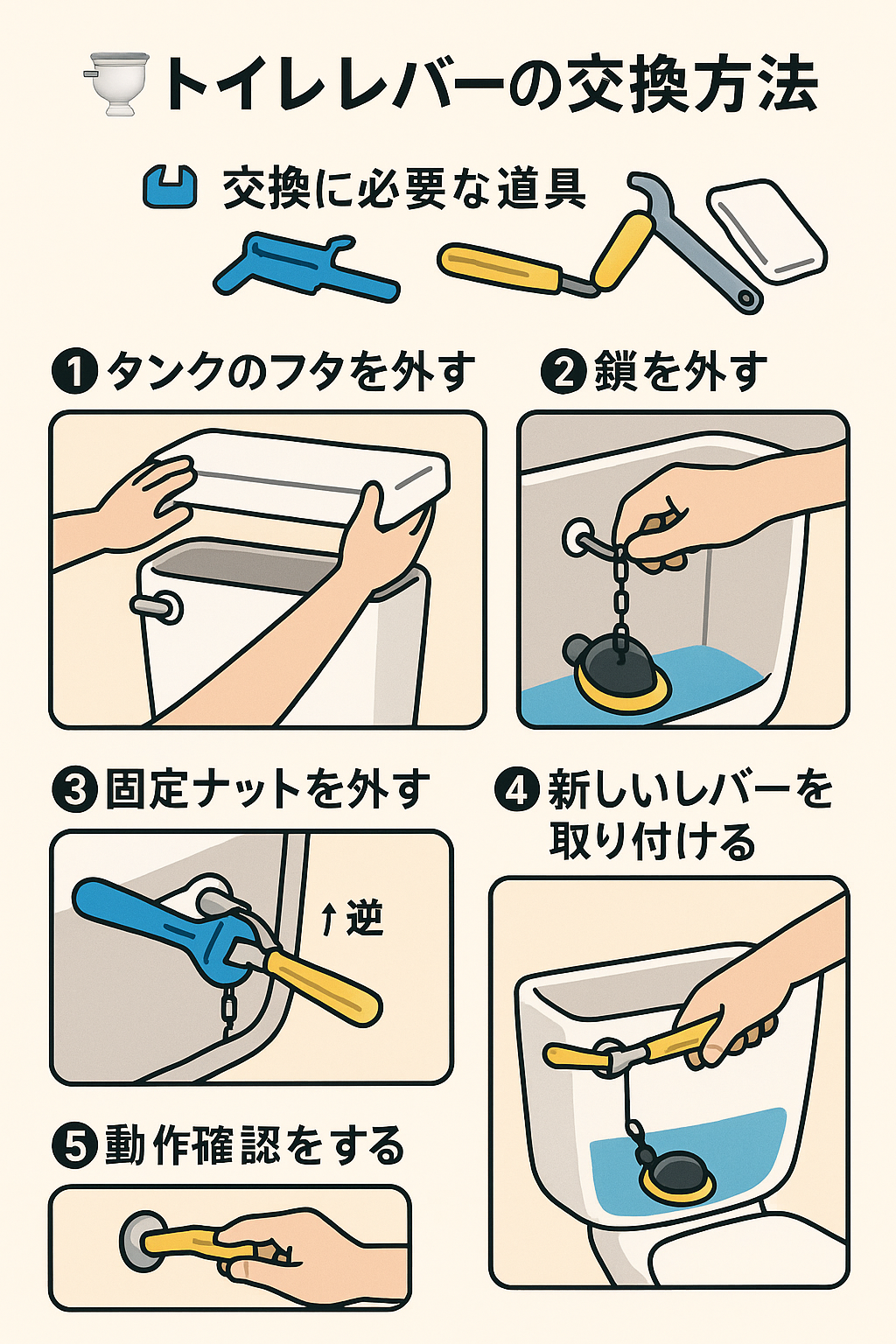 トイレレバーの交換方法

交換に必要な道具

❶ タンクのフタを外す

❷ 鎖を外す

❸ 固定ナットを外す

↑逆

❹ 新しいレバーを取り付ける

❺ 動作確認をする