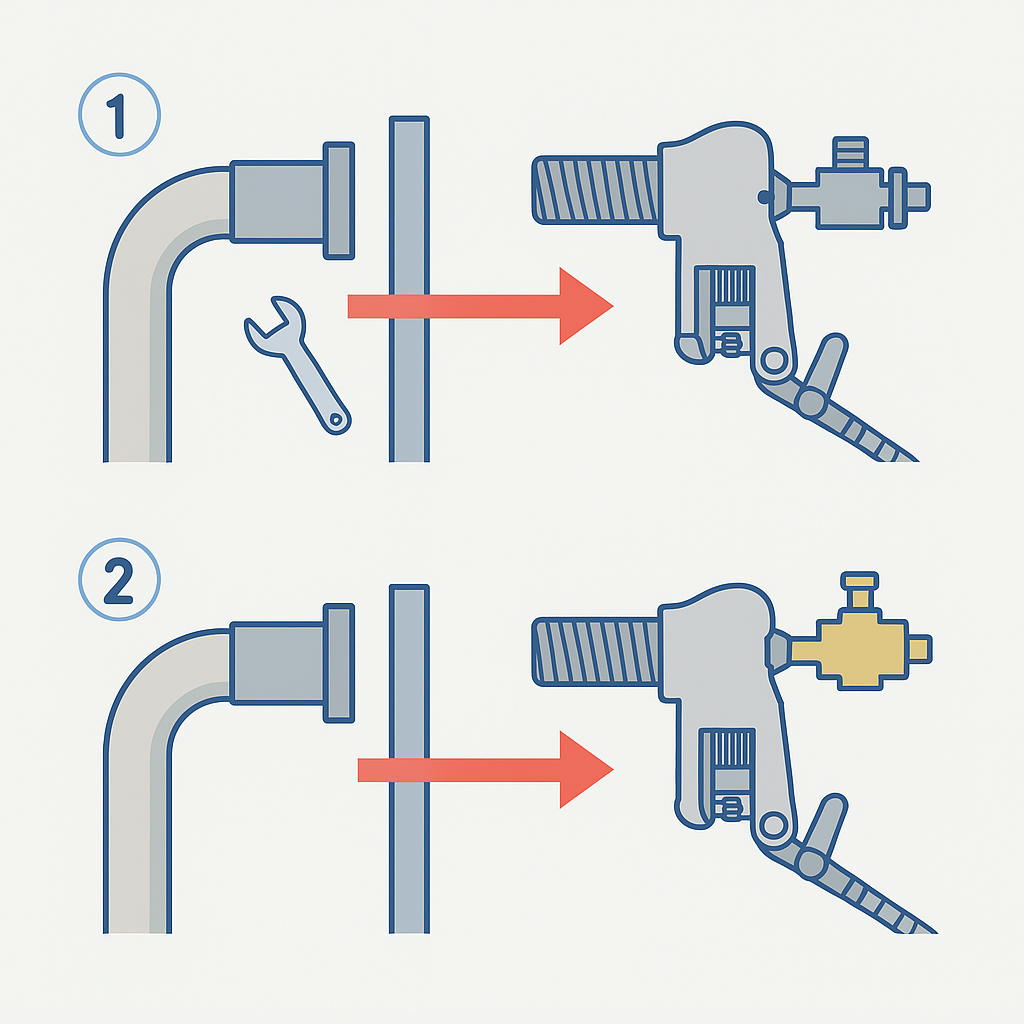 1

2