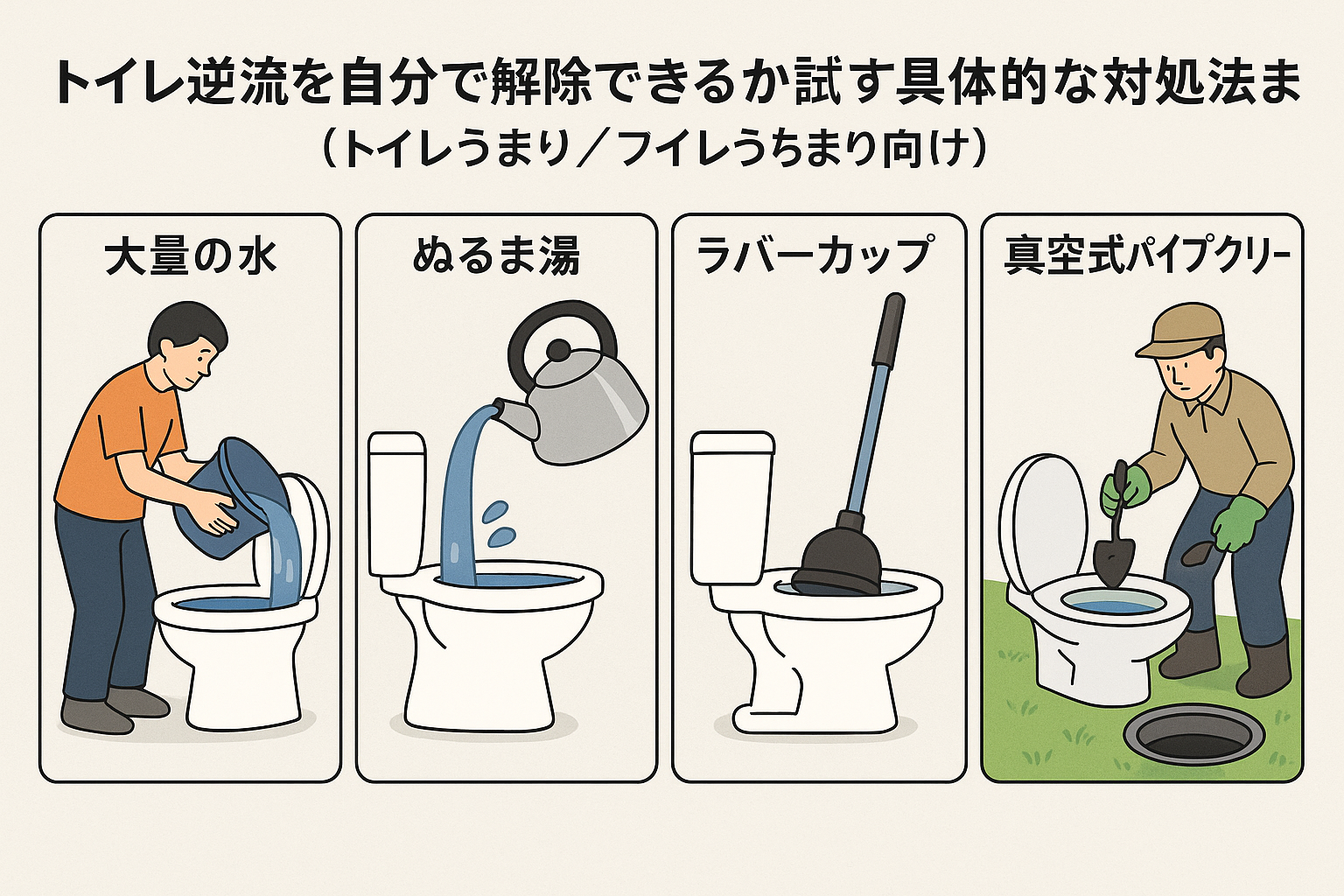 トイレ逆流を自分で解除できるか試す具体的な対処法ま
（トイレうまり／フイレうちまり向け）

大量の水

ぬるま湯

ラバーカップ

真空式パイプクリー