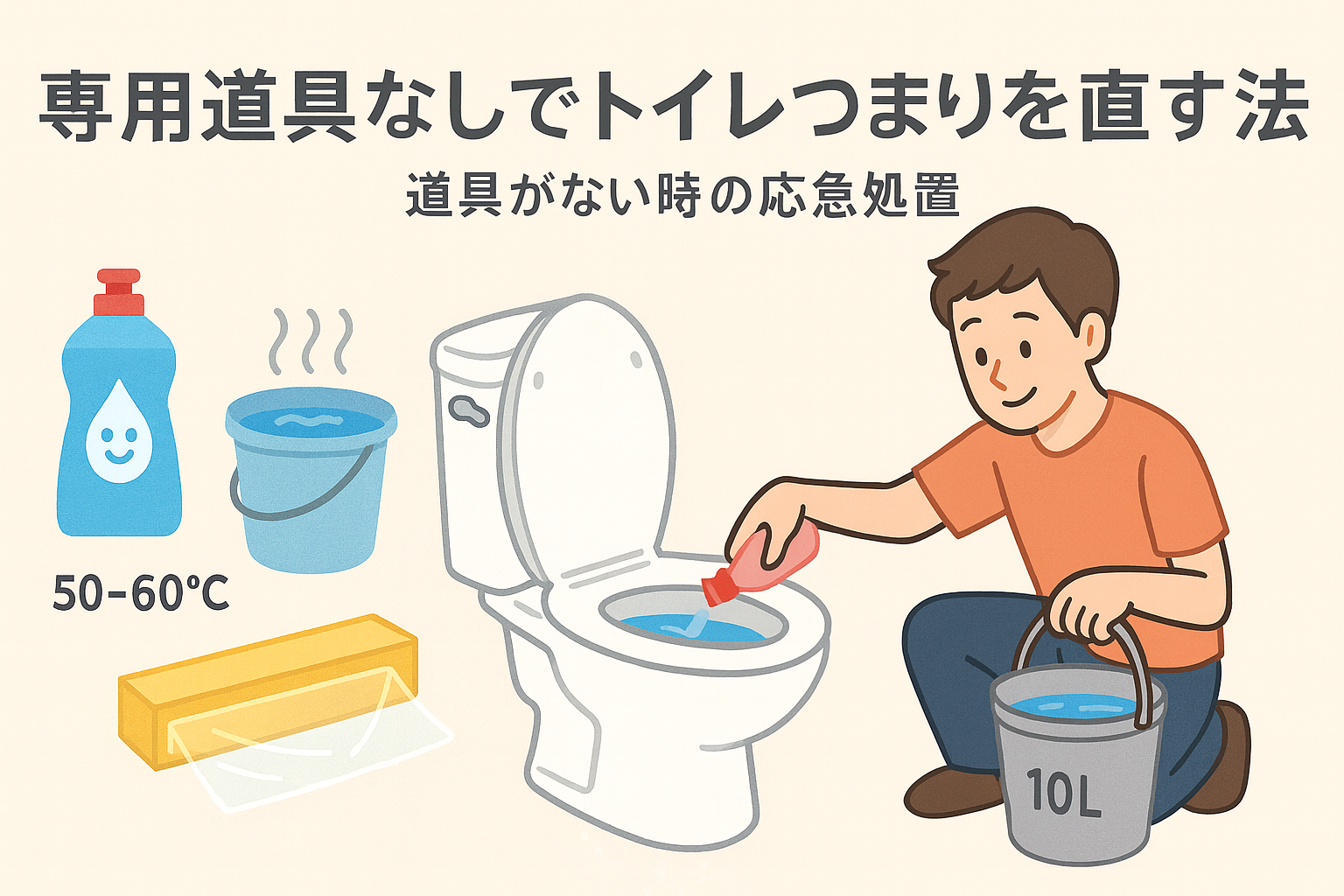 専用道具なしでトイレつまりを直す法

道具がない時の応急処置

50-60℃

10L