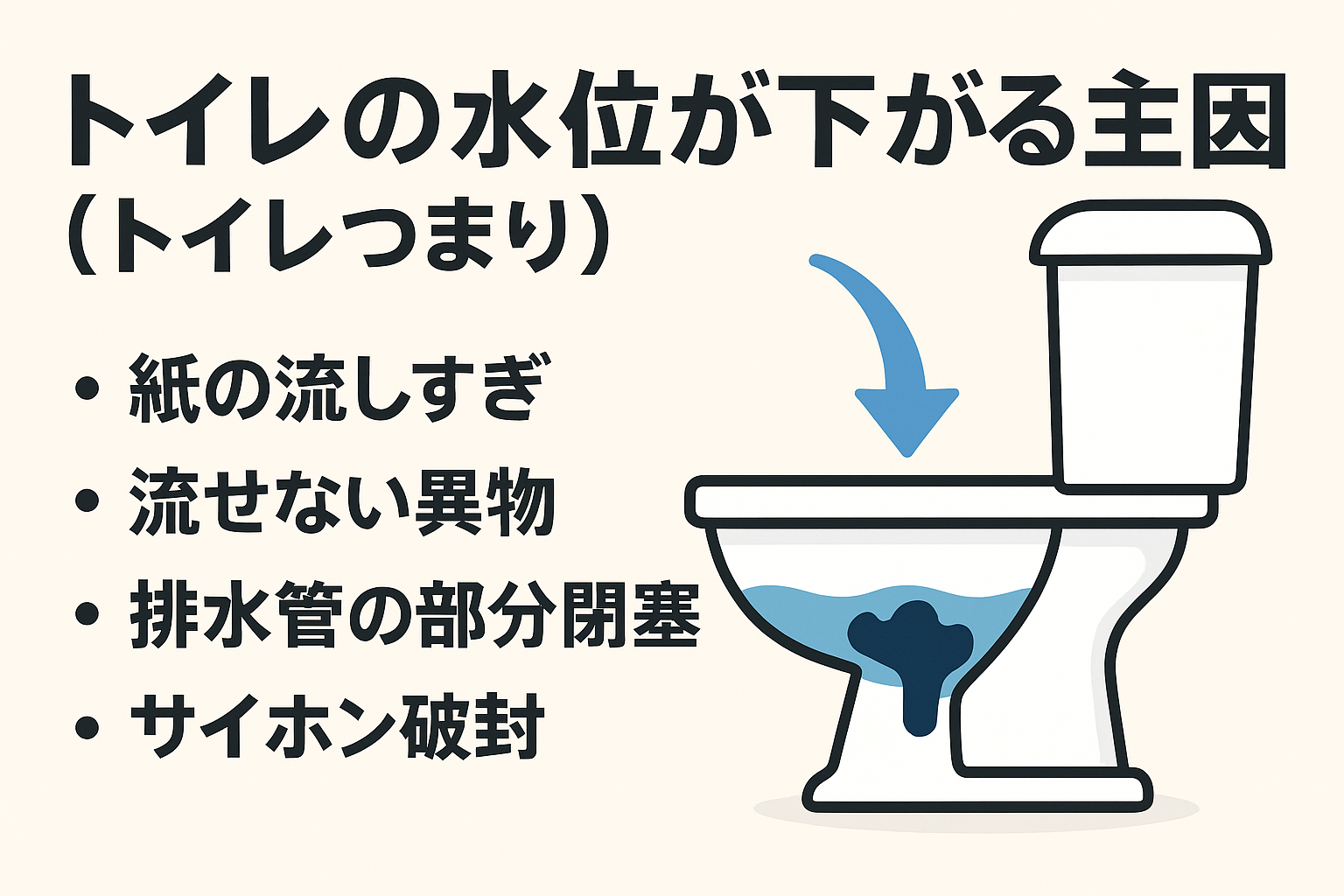 トイレの水位が下がる主因
（トイレつまり）

• 紙の流しすぎ
• 流せない異物
• 排水管の部分閉塞
• サイホン破封