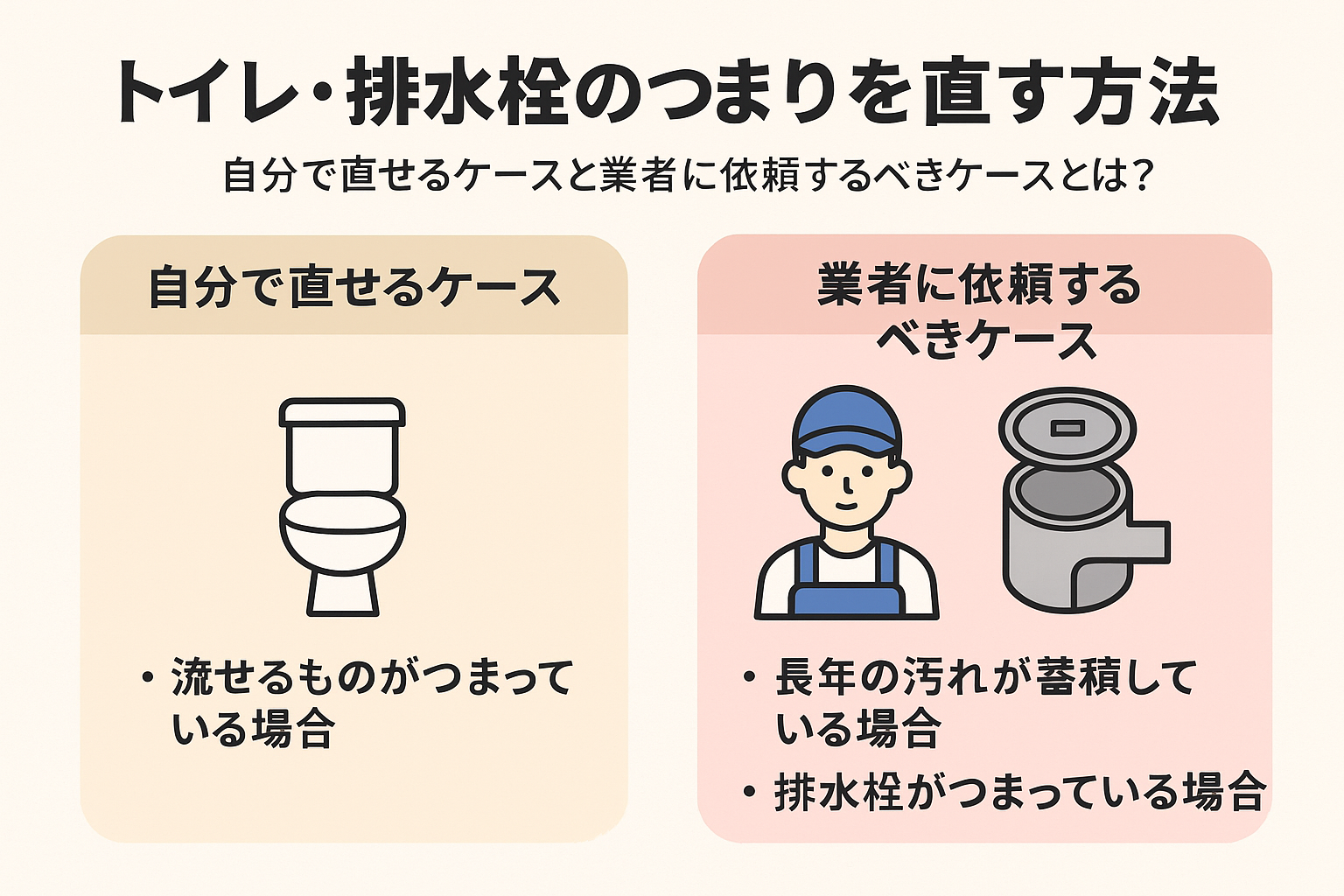 トイレ・排水栓のつまりを直す方法

自分で直せるケースと業者に依頼するべきケースとは?

自分で直せるケース

・流せるものがつまっている場合

業者に依頼するべきケース

・長年の汚れが蓄積している場合

・排水栓がつまっている場合