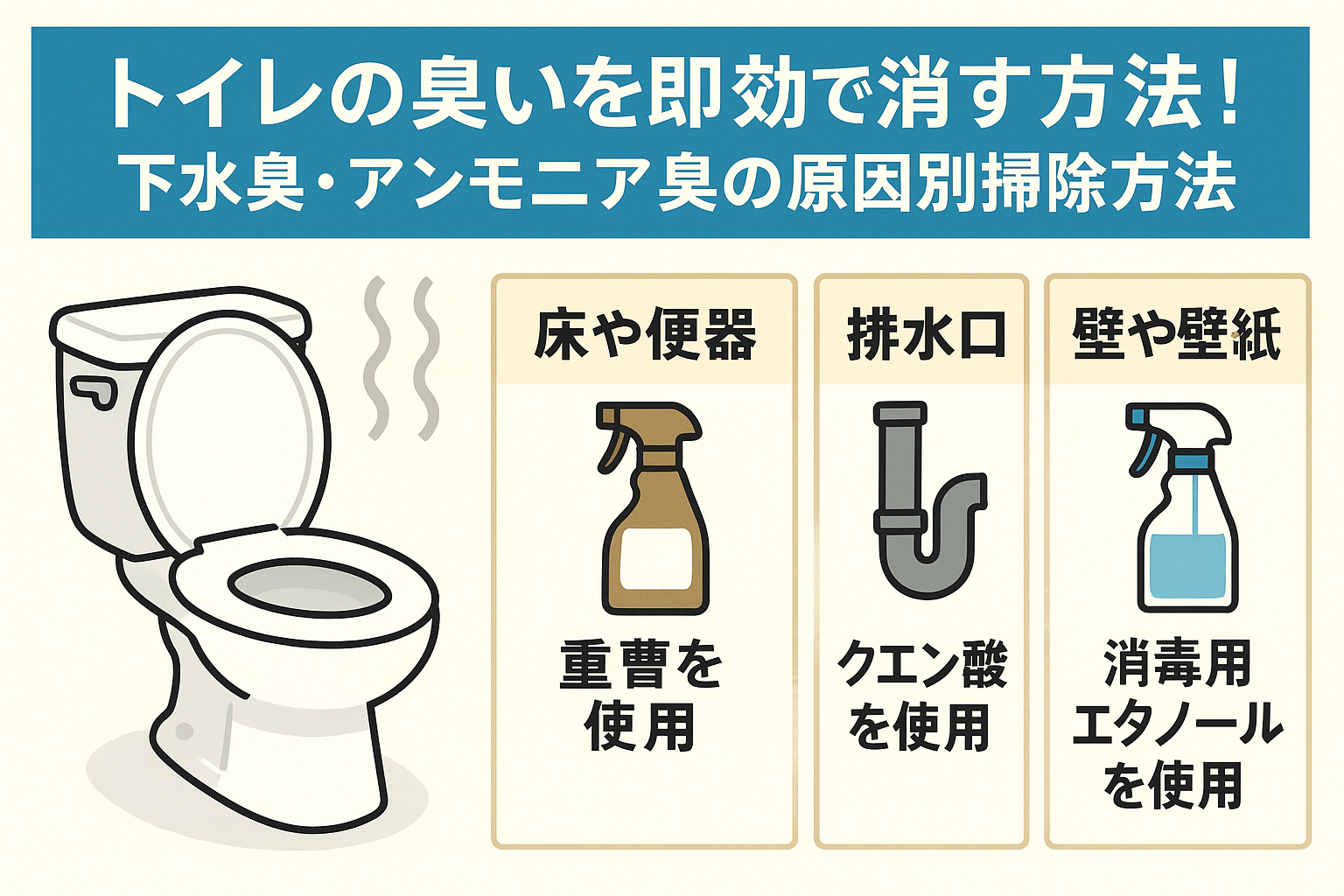 トイレの臭いを即効で消す方法！
下水臭・アンモニア臭の原因別掃除方法

床や便器

重曹を使用

排水口

クエン酸を使用

壁や壁紙

消毒用エタノールを使用