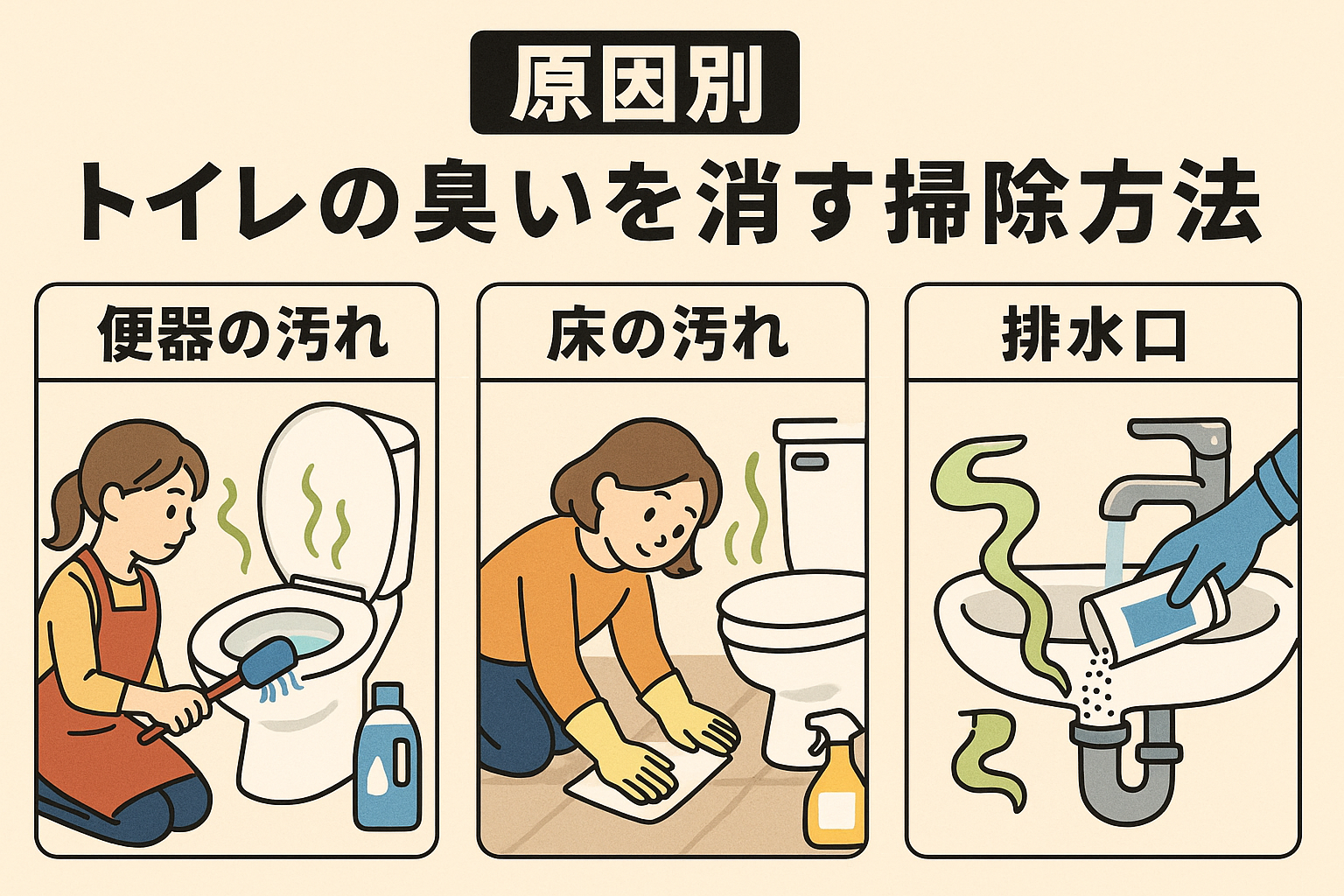 原因別

トイレの臭いを消す掃除方法

便器の汚れ

床の汚れ

排水口