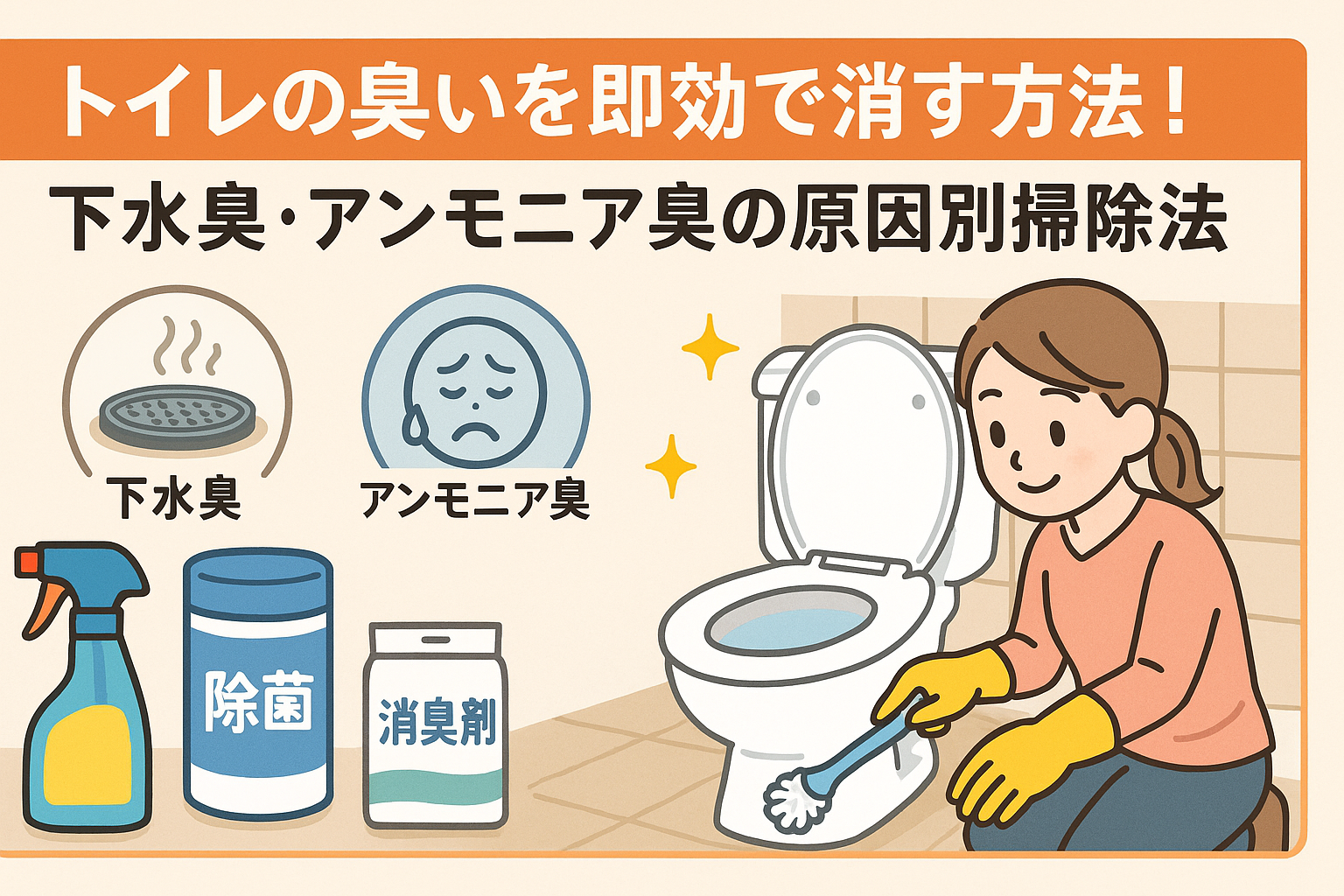 トイレの臭いを即効で消す方法！

下水臭・アンモニア臭の原因別掃除法

下水臭

アンモニア臭

除菌

消臭剤