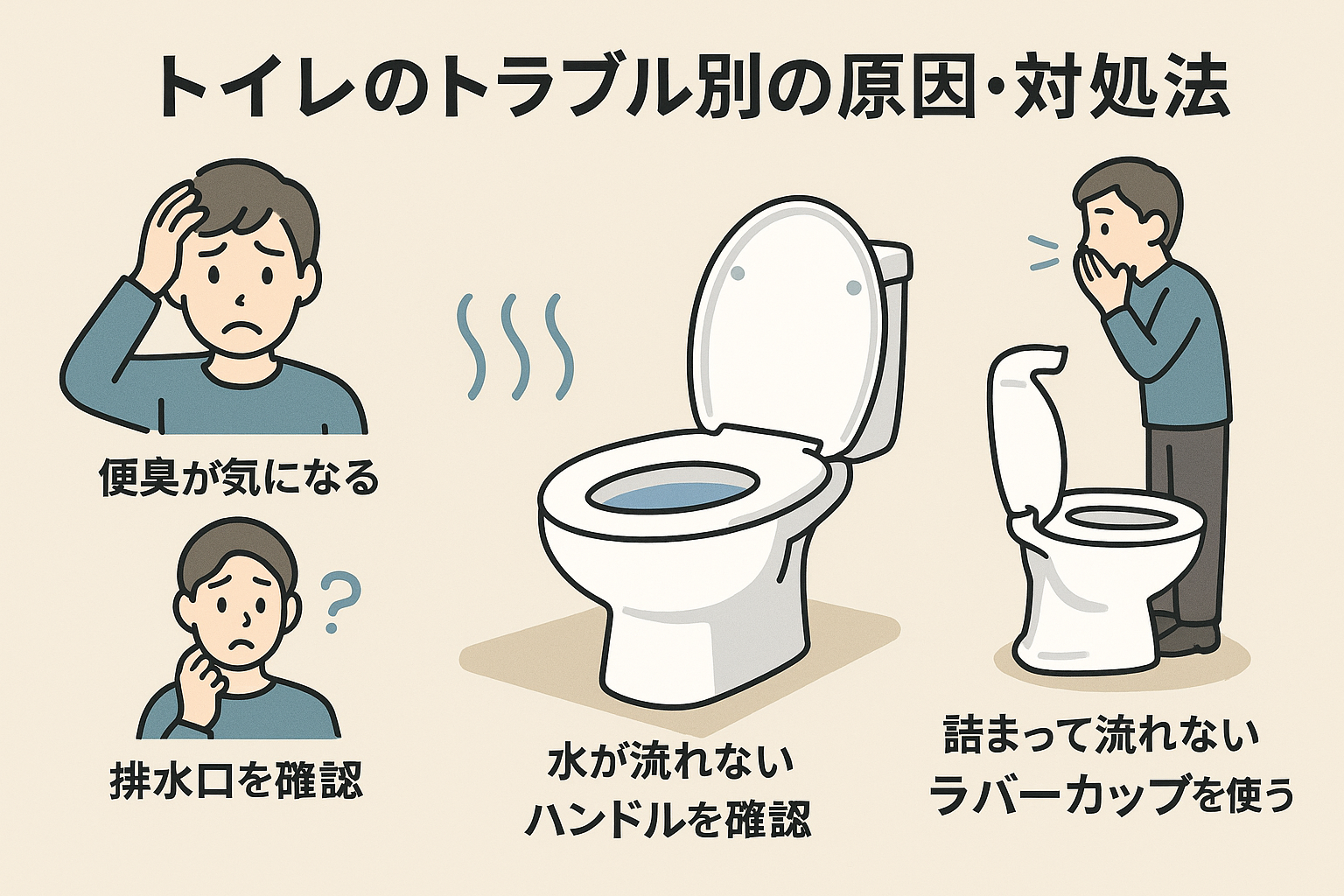 トイレのトラブル別の原因・対処法

便臭が気になる

排水口を確認

水が流れない
ハンドルを確認

詰まって流れない
ラバーカップを使う