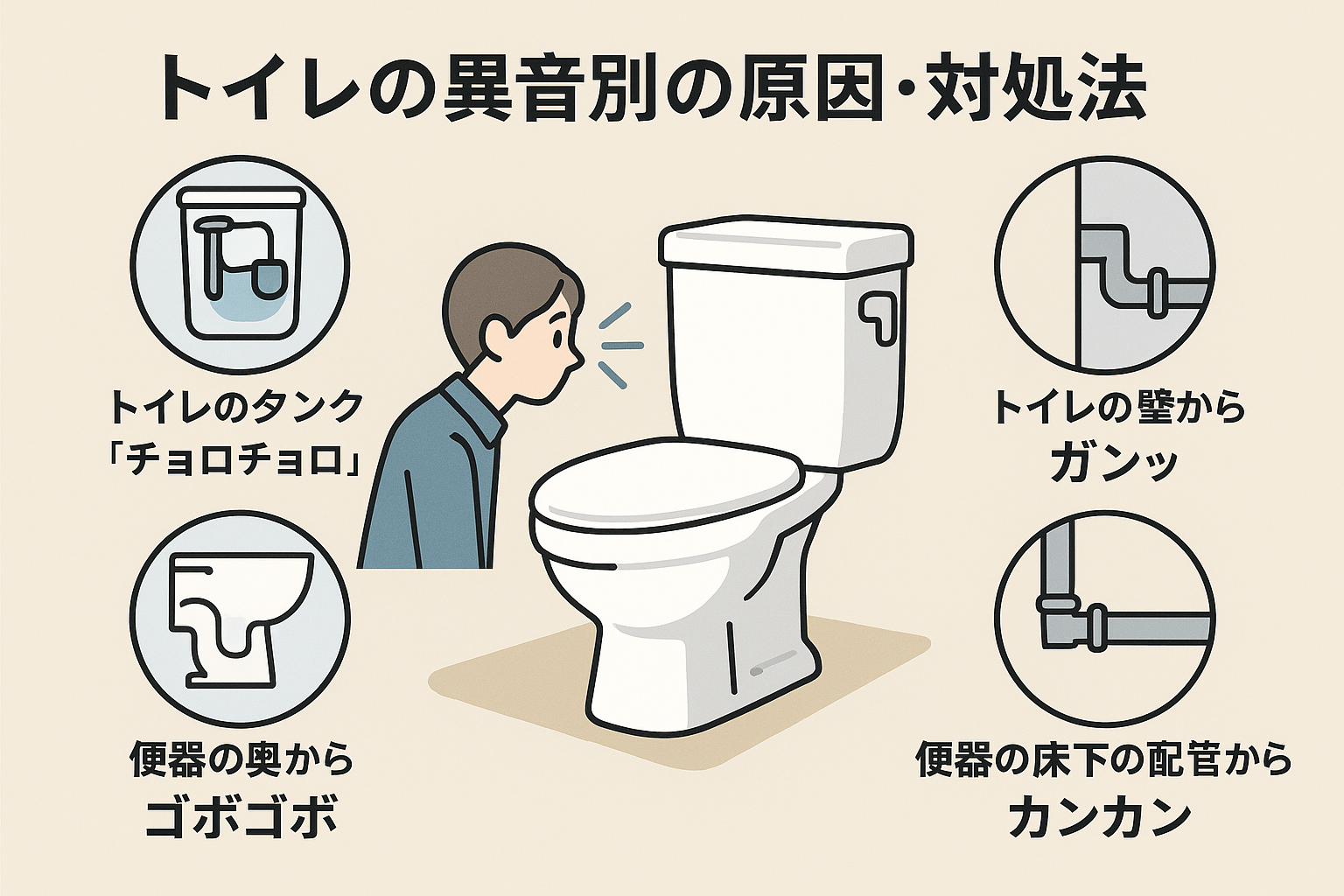 トイレの異音別の原因・対処法

トイレのタンク
「チョロチョロ」

便器の奥から
ゴボゴボ

トイレの壁から
ガンッ

便器の床下の配管から
カンカン