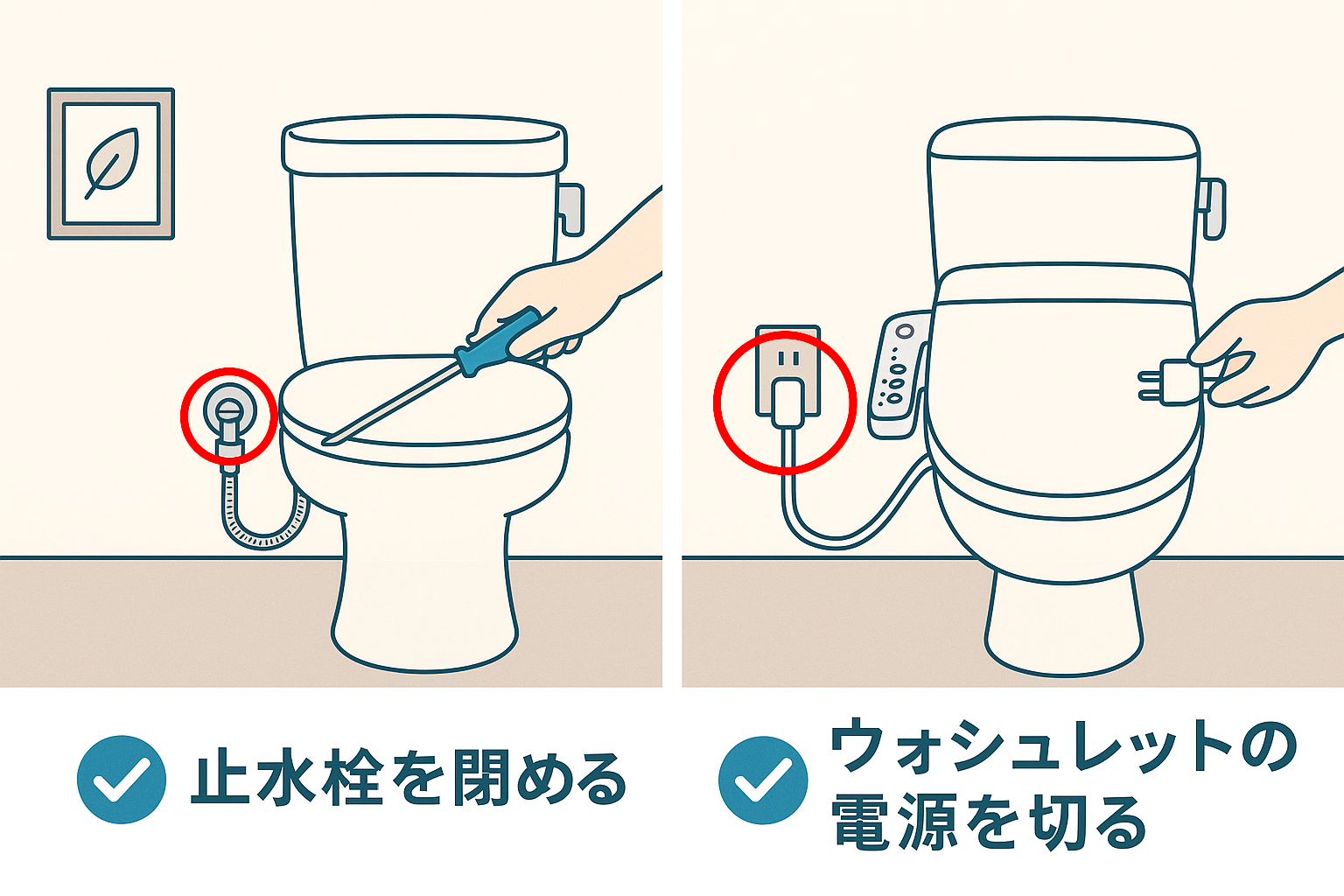 止水栓を閉める

ウォシュレットの電源を切る