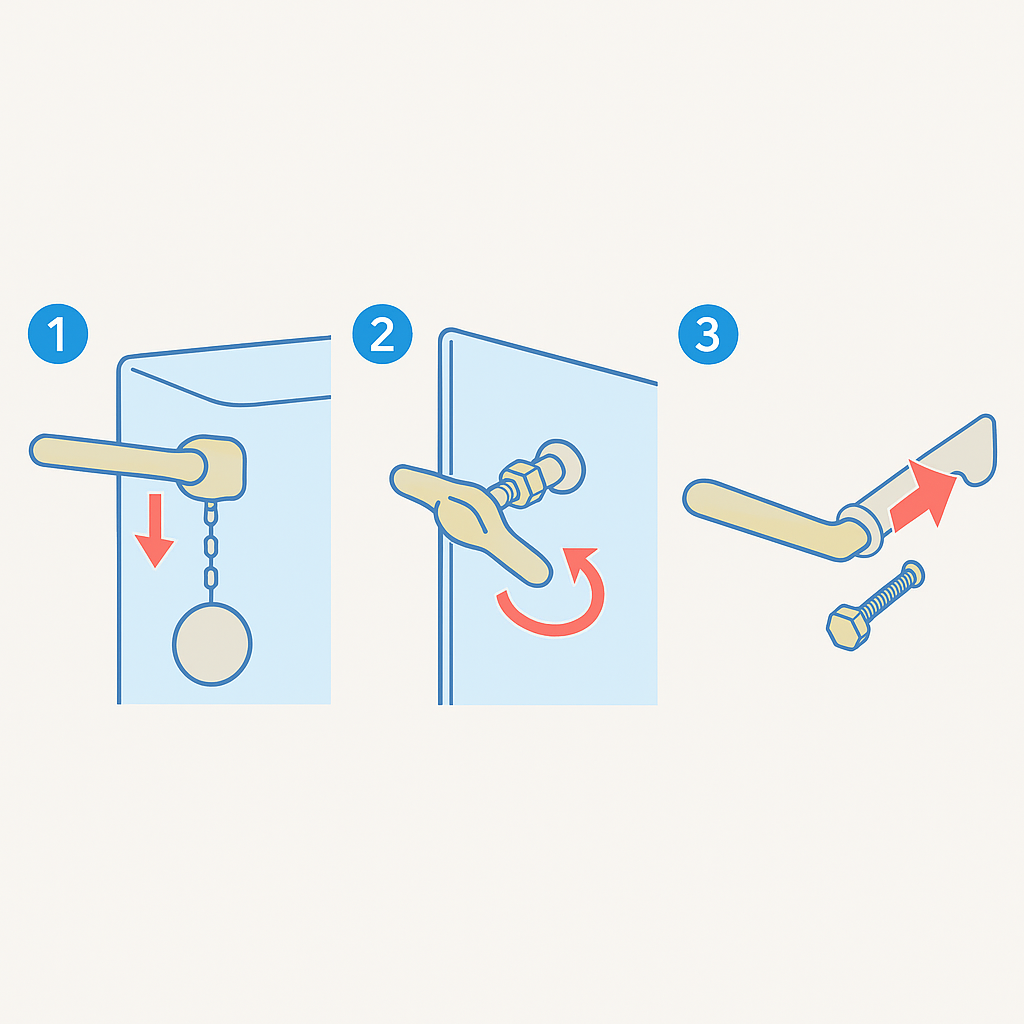 1

2

3