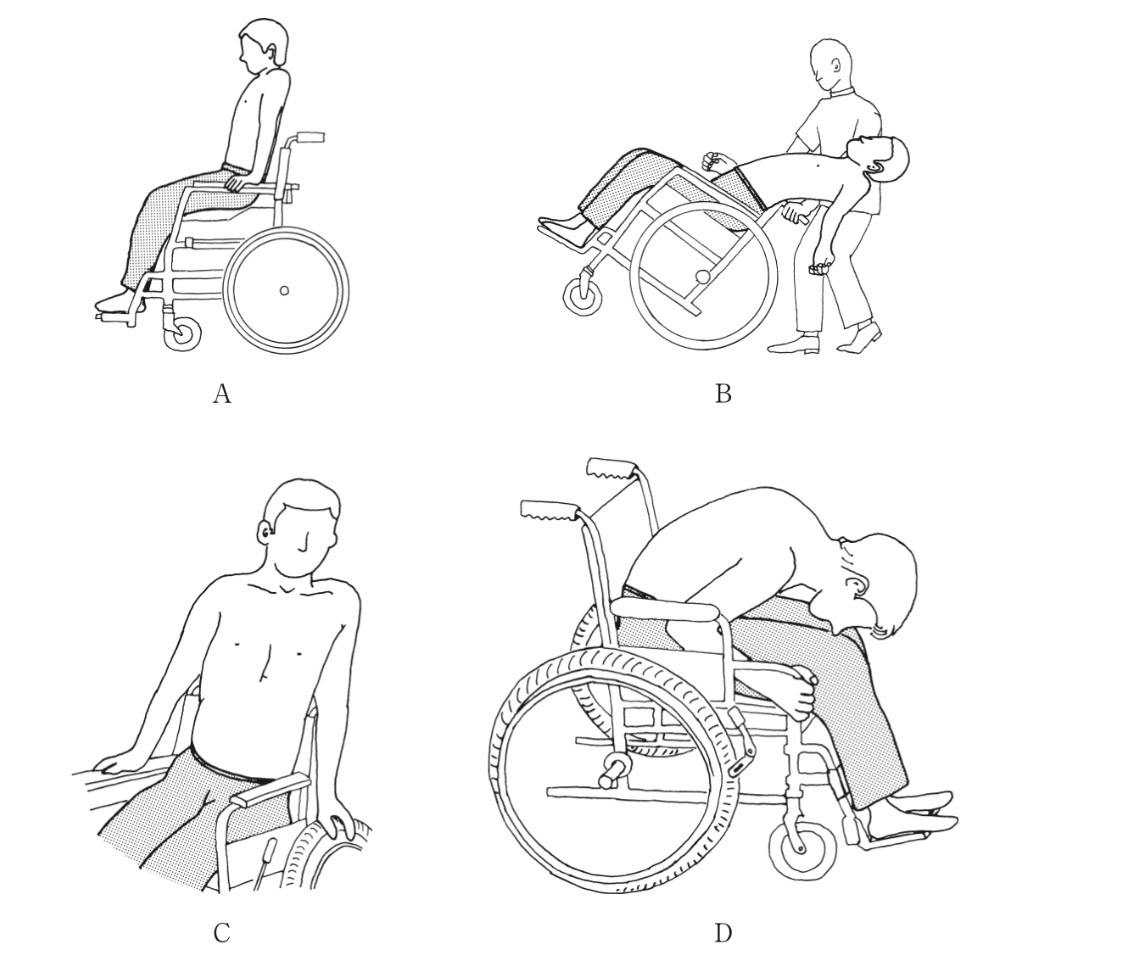 A

B

C

D