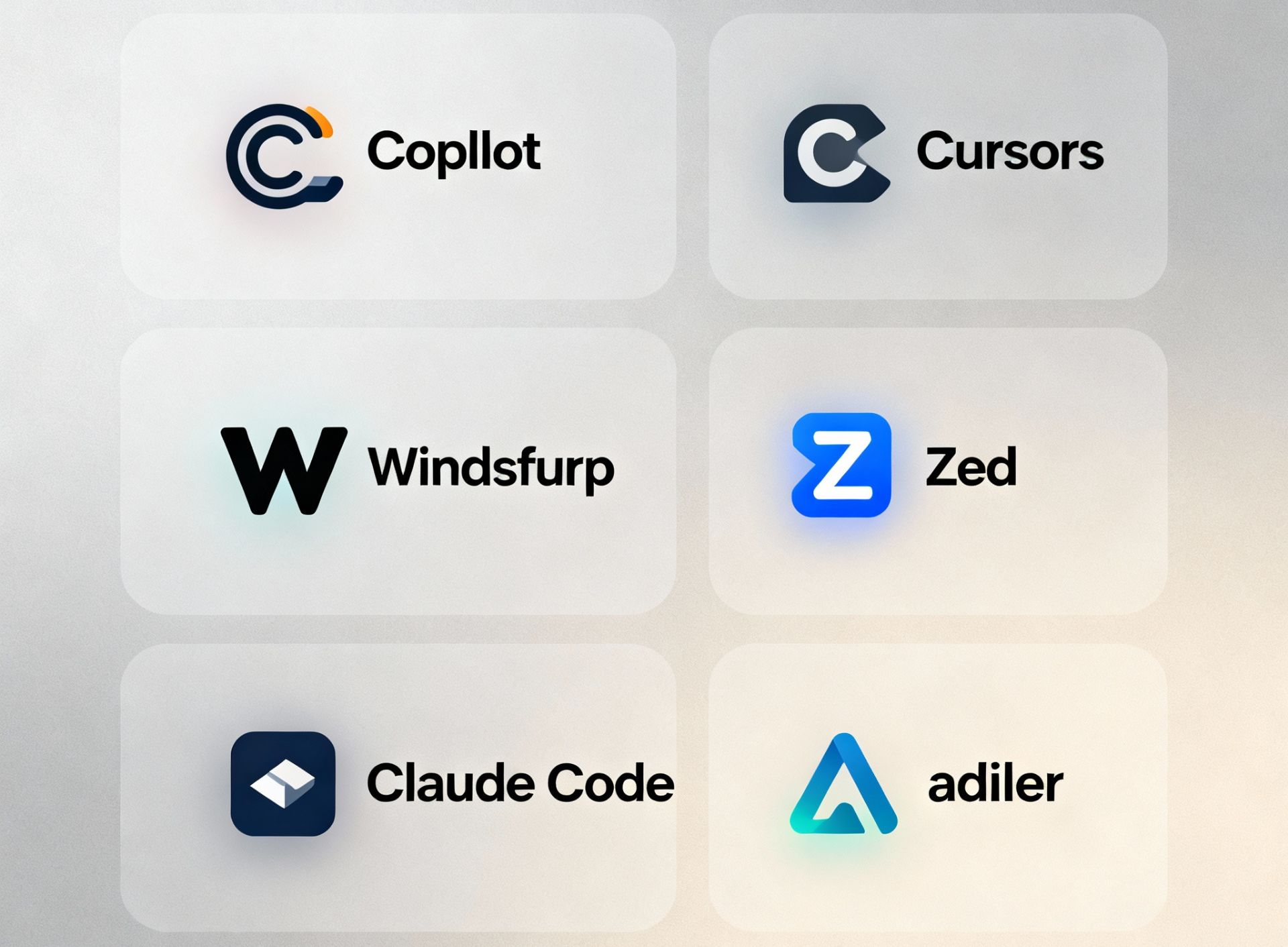 Copllot

Cursors

Windsfurp

Zed

Claude Code

adiler