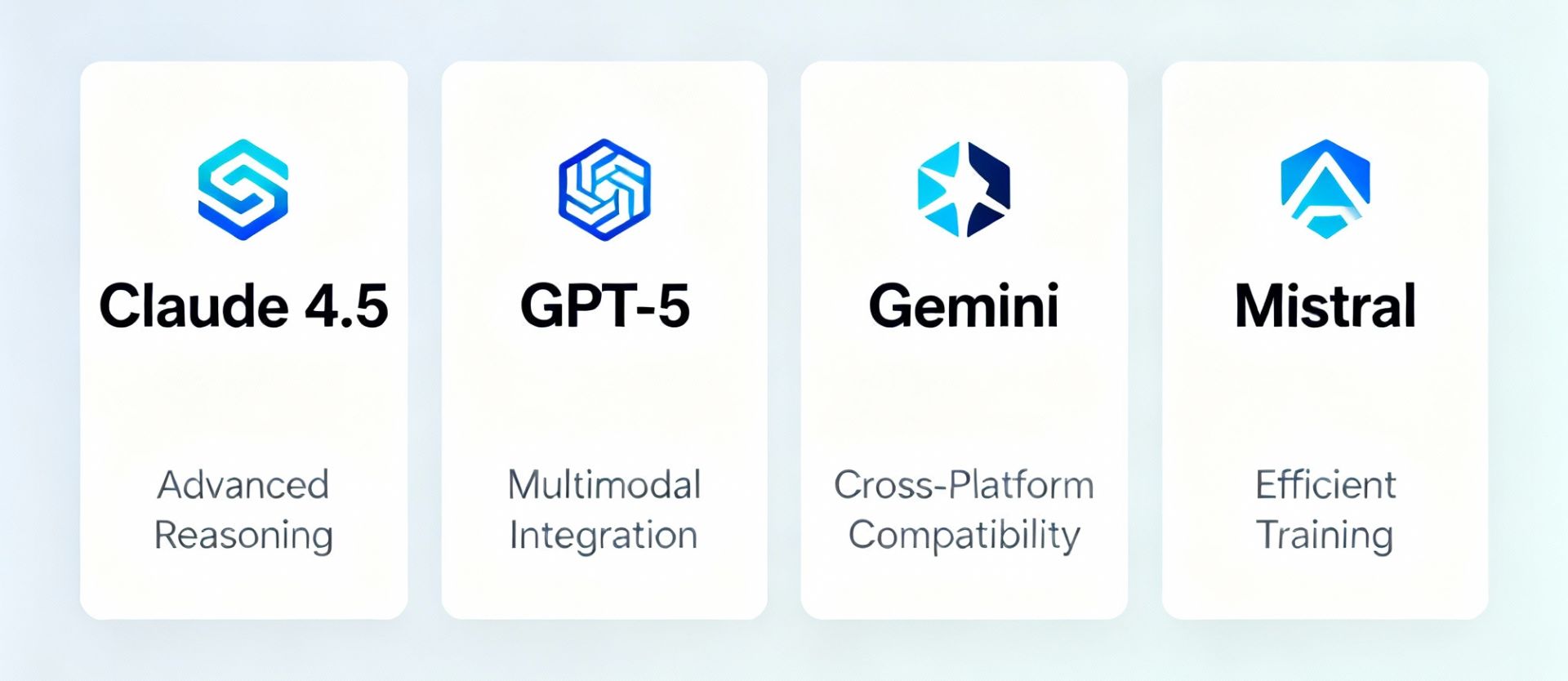 Claude 4.5

Advanced Reasoning

GPT-5

Multimodal Integration

Gemini

Cross-Platform Compatibility

Mistral

Efficient Training